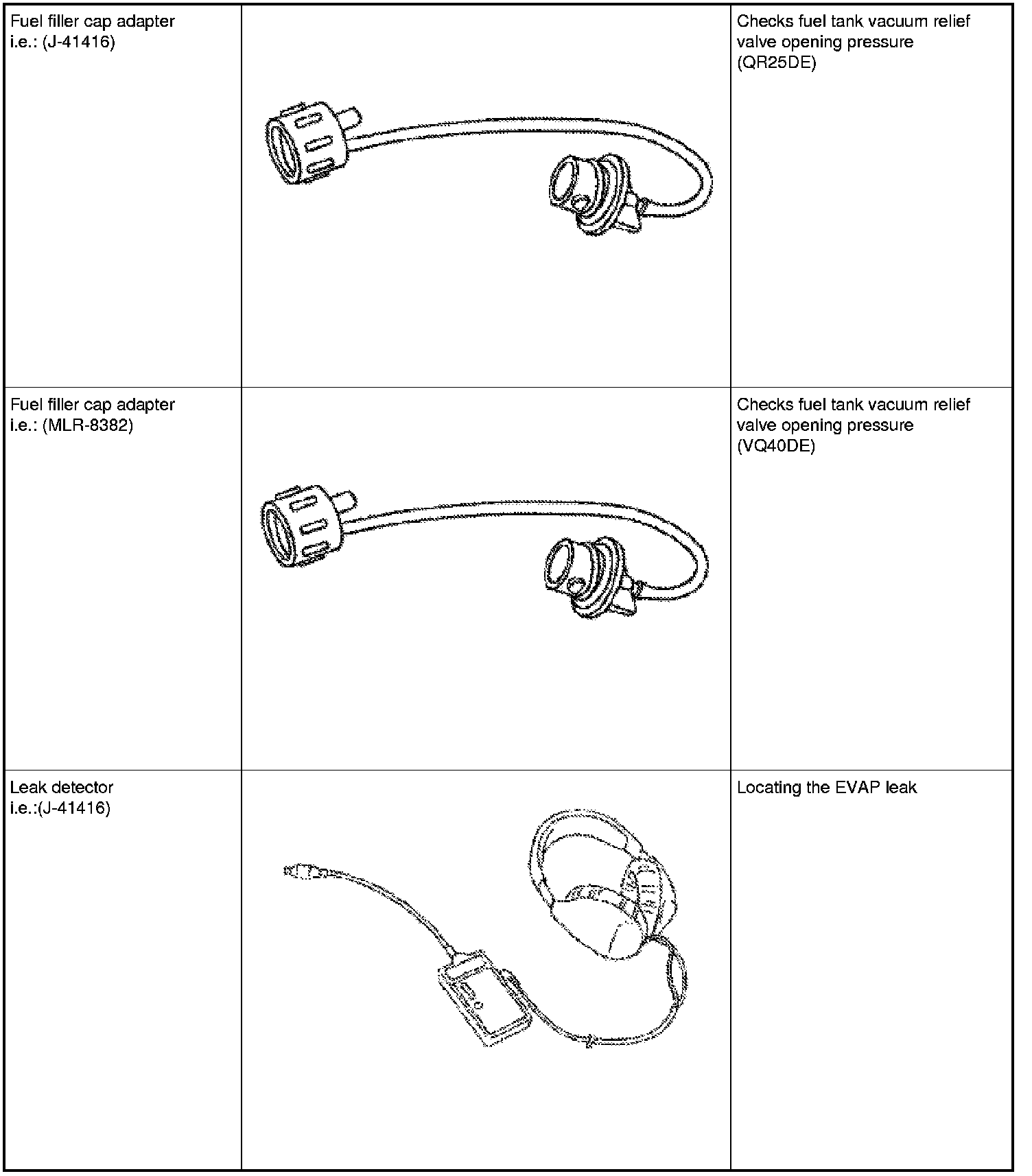 | | | |
|---|---|---|
| Fuel filler cap adapter i.e.: (J-41416) | | Checks fuel tank vacuum relief valve opening pressure (QR25DE) |
| Fuel filler cap adapter i.e.: (MLR-8382) | | Checks fuel tank vacuum relief valve opening pressure (VQ40DE) |
| Leak detector i.e.:(J-41416) | | Locating the EVAP leak |