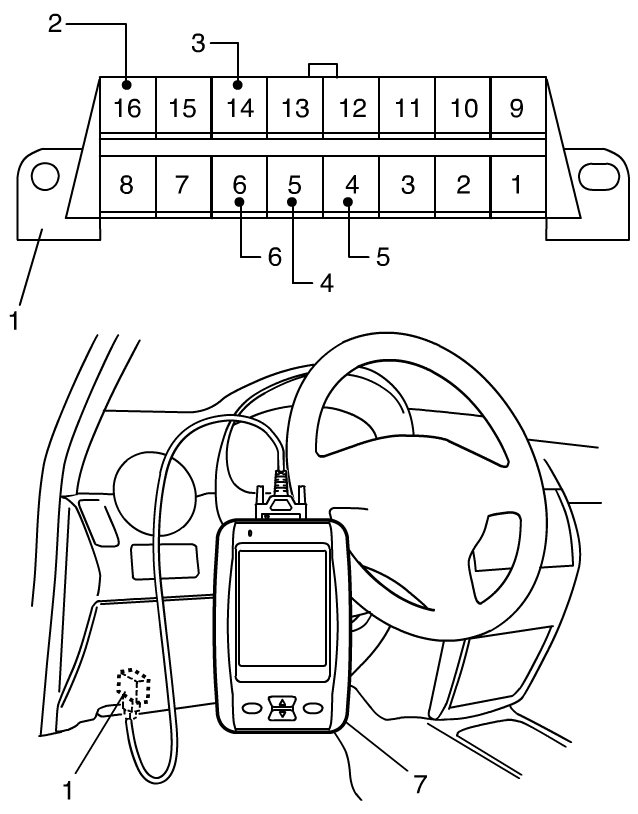 2
3
16 15 14 13 12 11 10 9
8 7 6 5 4 3 2 1
6
5
4
1
1
7