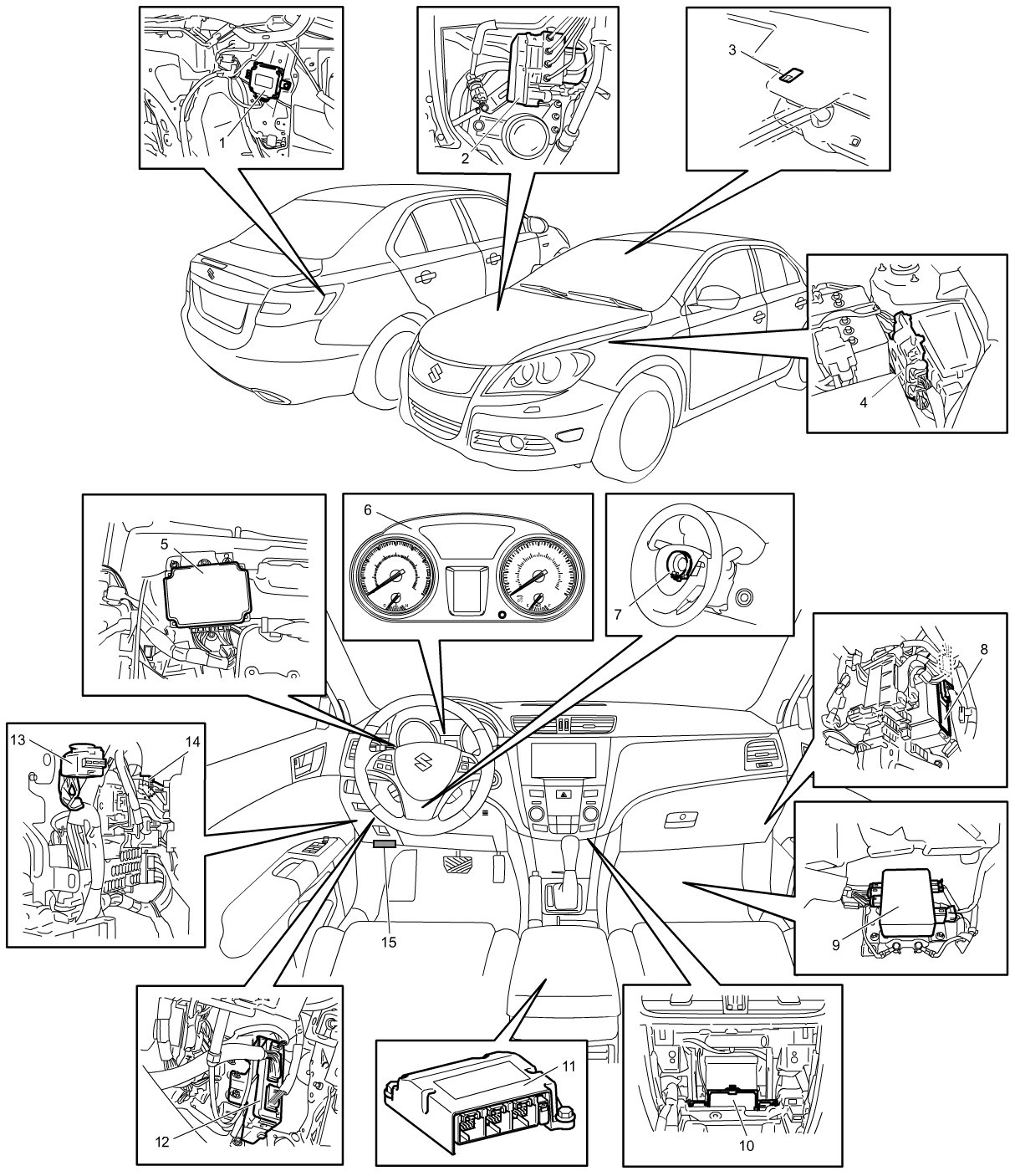 1
2
3
4
5
6
7
8
13
14
9
15
12
11
10