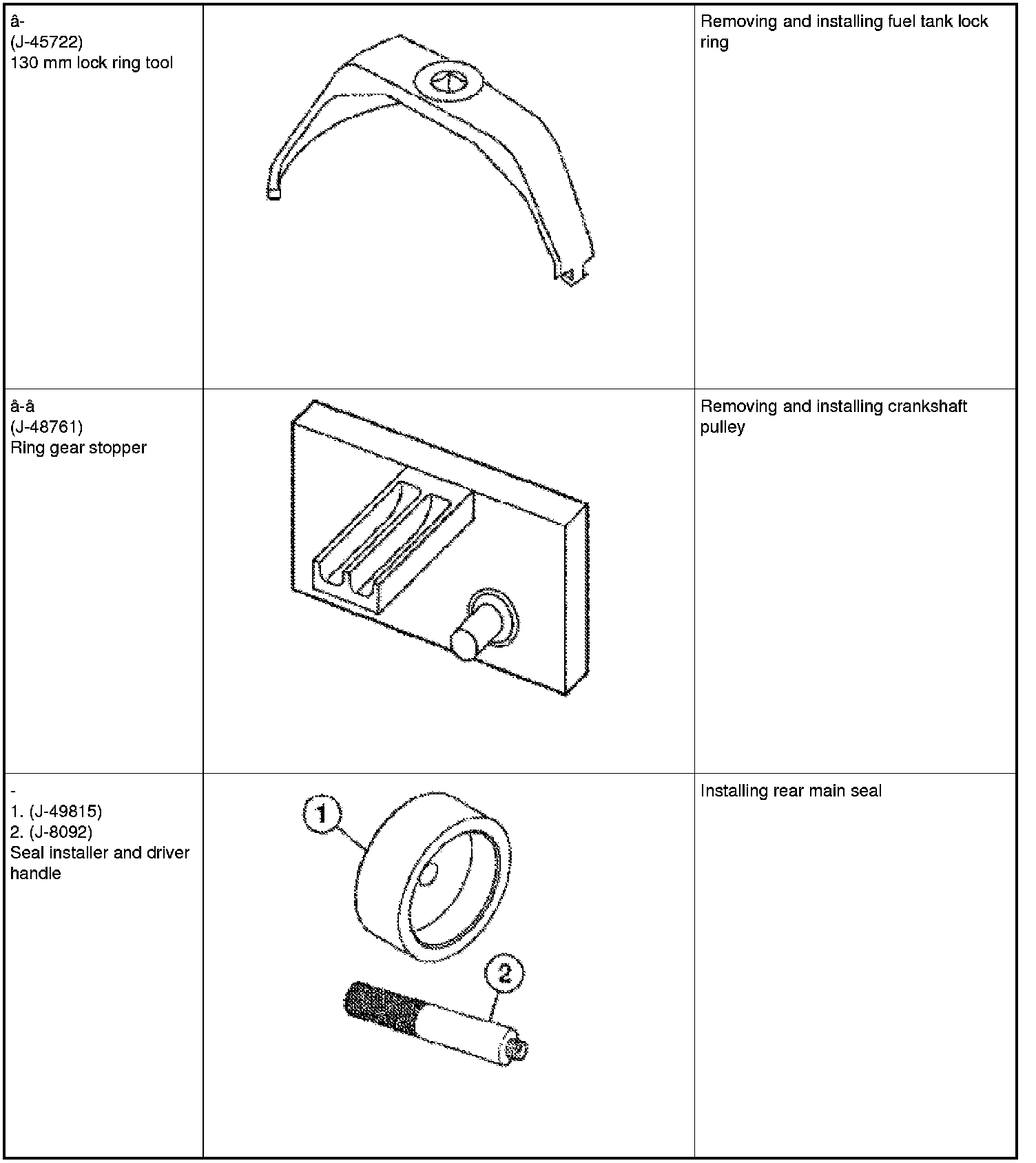 | | | |
|---|---|---|
| â- (J-45722) 130 mm lock ring tool | | Removing and installing fuel tank lock ring |
| â-â (J-48761) Ring gear stopper | | Removing and installing crankshaft pulley |
| - 1. (J-49815) 2. (J-8092) Seal installer and driver handle | 1 2 | Installing rear main seal |