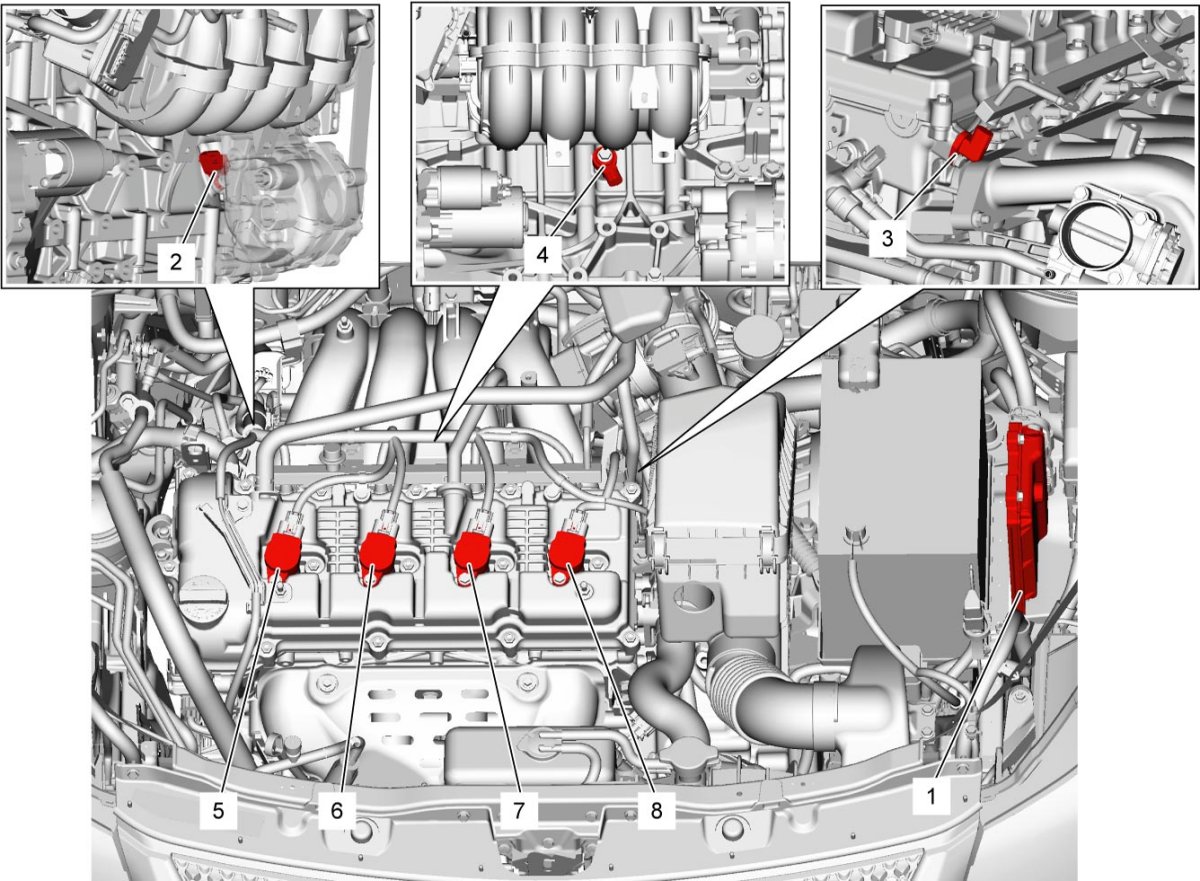 2
4
3
5
6
7
8
1