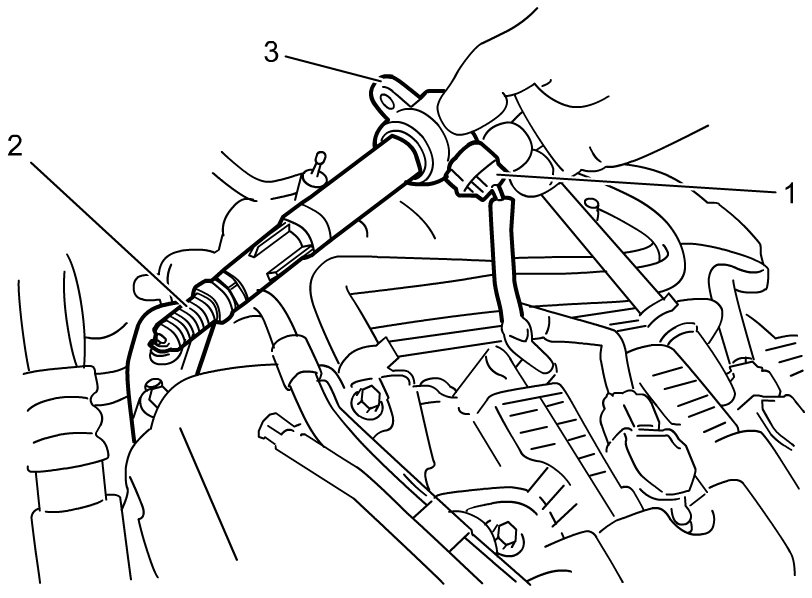 3
2
1