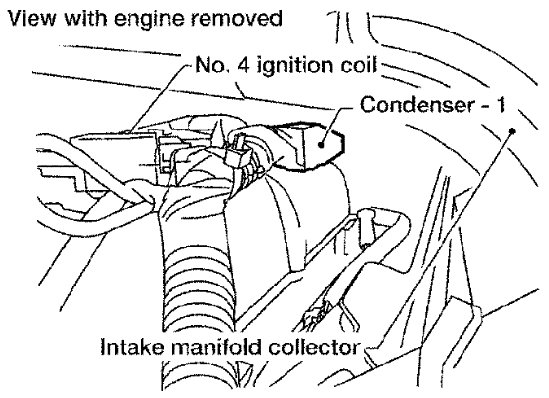 View with engine removed

No. 4 ignition coil

Condenser - 1

Intake manifold collector