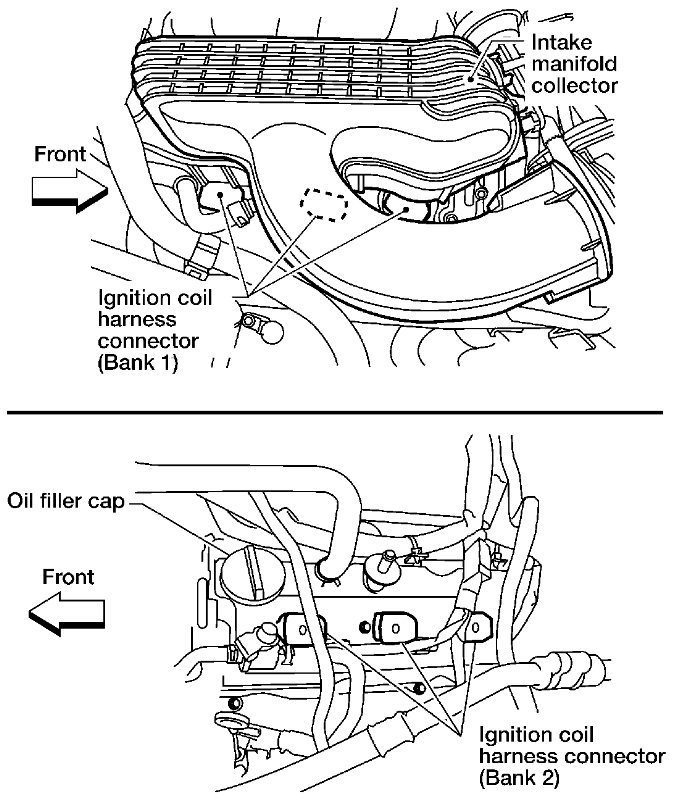 Intake manifold collector

Front

Ignition coil harness connector (Bank 1)

Oil filler cap

Front

Ignition coil harness connector (Bank 2)