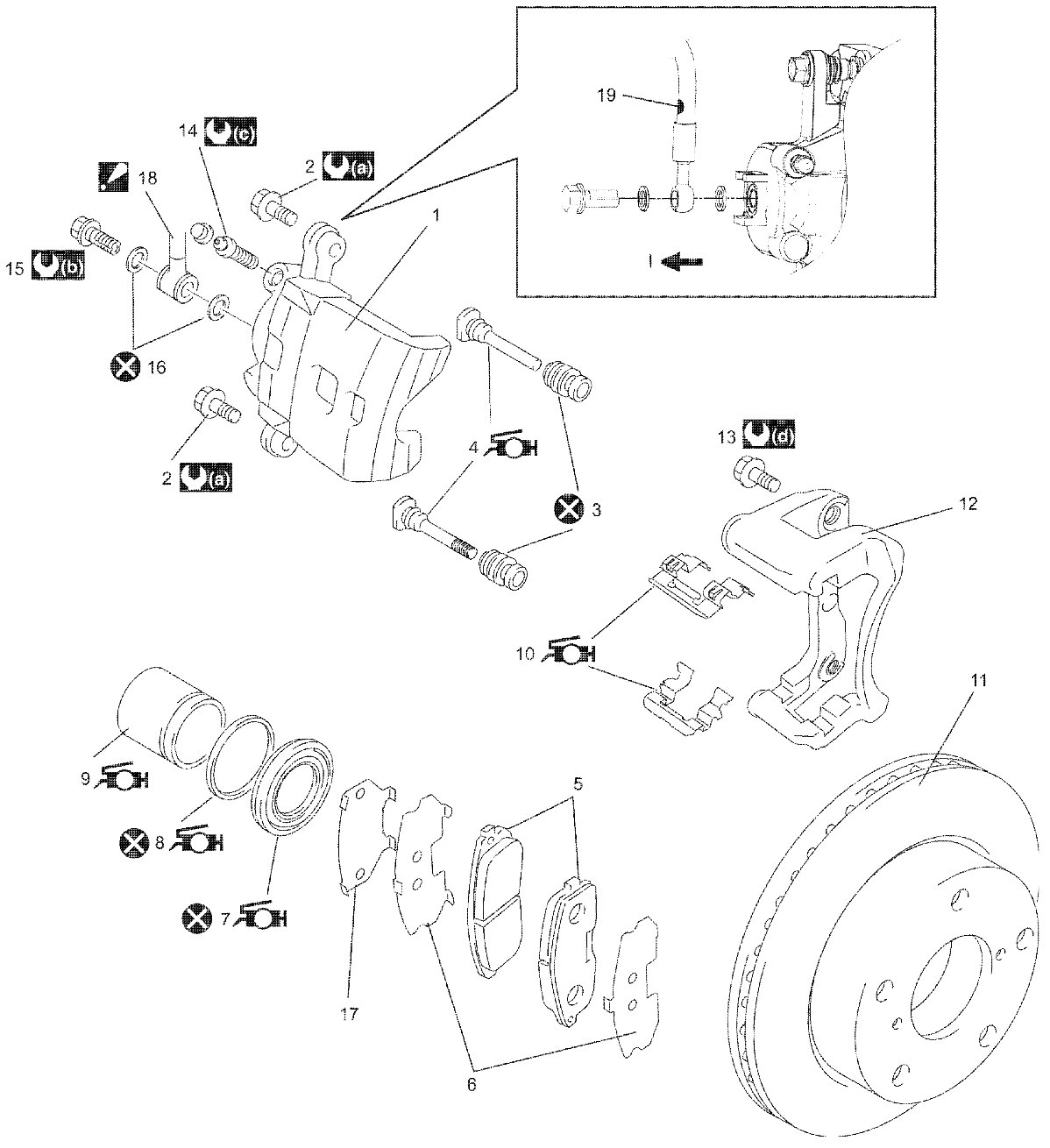 19

I

14 (c)

2 (a)

18

1

15 (b)

16

2 (a)

4

3

13 (d)

12

10

11

9

8

7

5

17

6