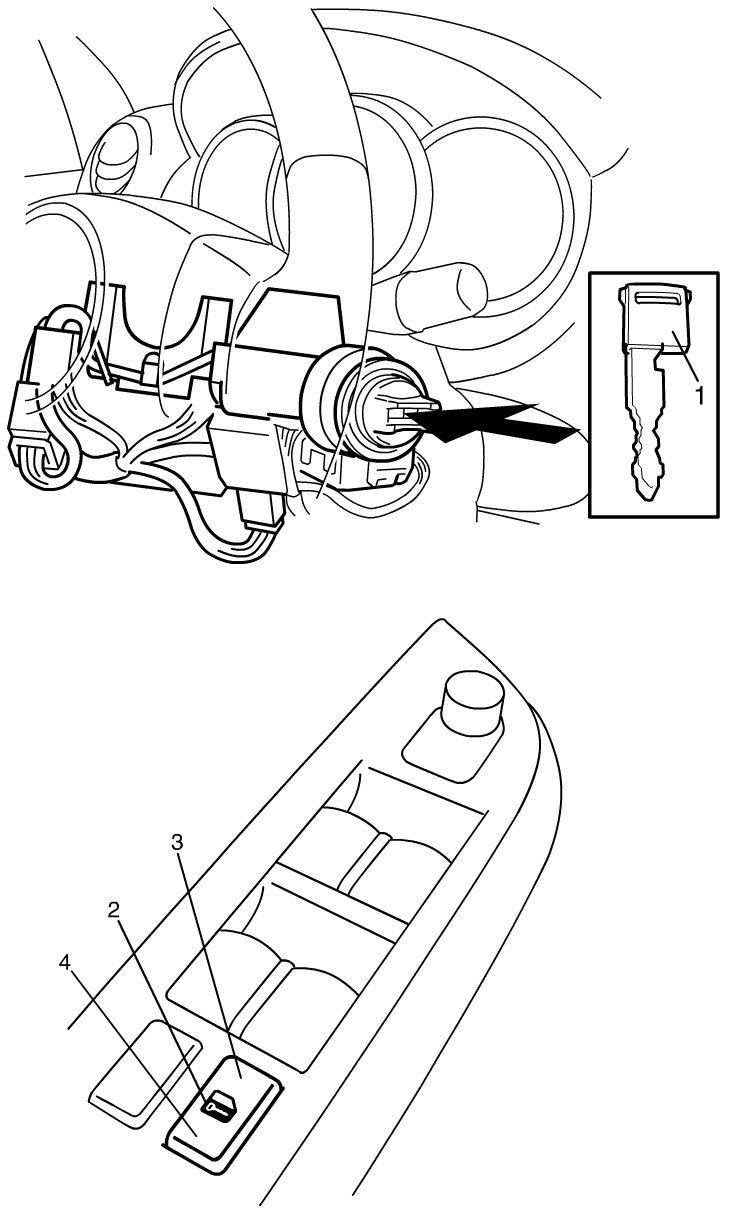 1

3
2
4