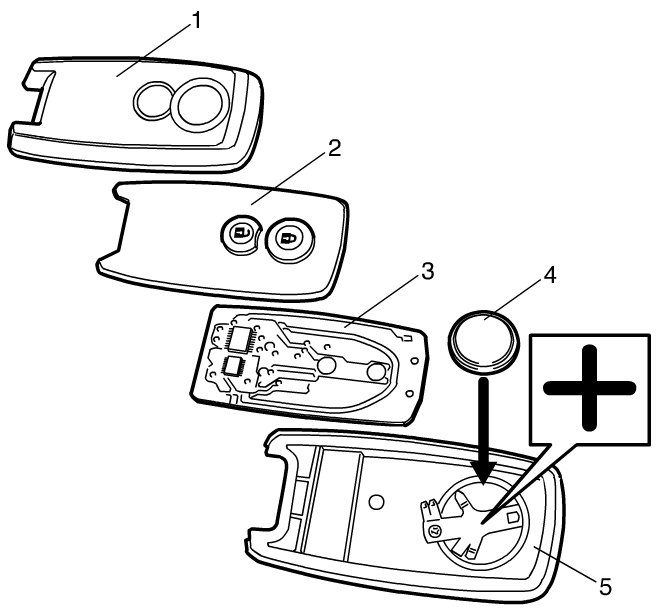 1
2
3
4
+
5