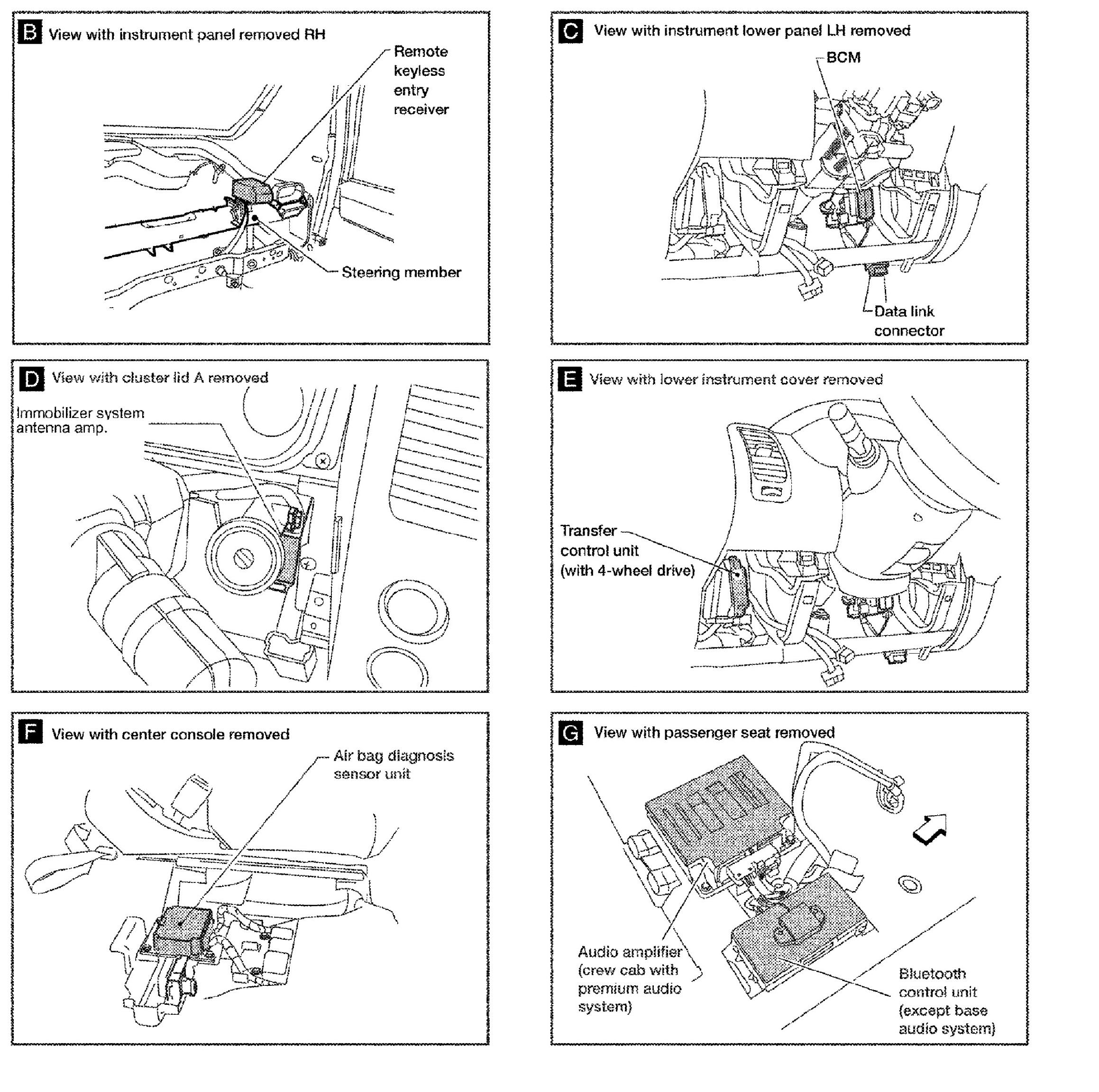 B View with instrument panel removed RH

Remote keyless entry receiver

Steering member

C View with instrument lower panel LH removed

BCM

Data link connector

D View with cluster lid A removed

Immobilizer system antenna amp.

E View with lower instrument cover removed

Transfer control unit (with 4-wheel drive)

F View with center console removed

Air bag diagnosis sensor unit

G View with passenger seat removed

Audio amplifier (crew cab with premium audio system)

Bluetooth control unit (except base audio system)