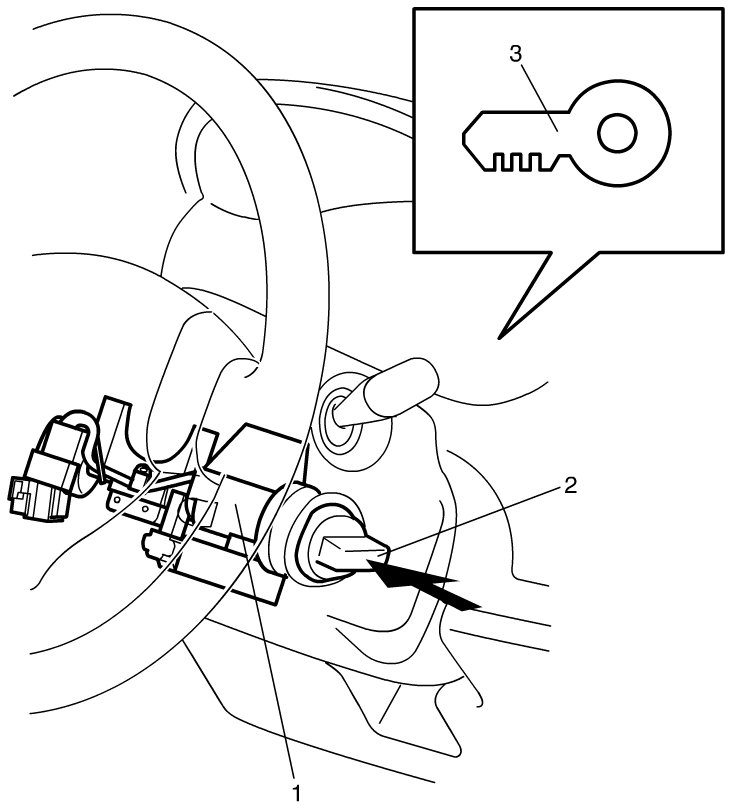 3

2

1