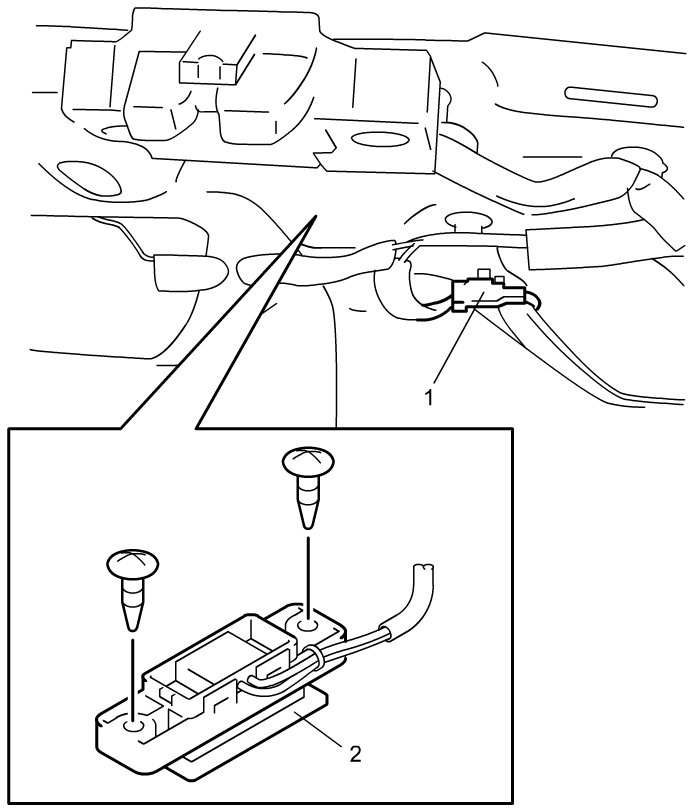 1

2