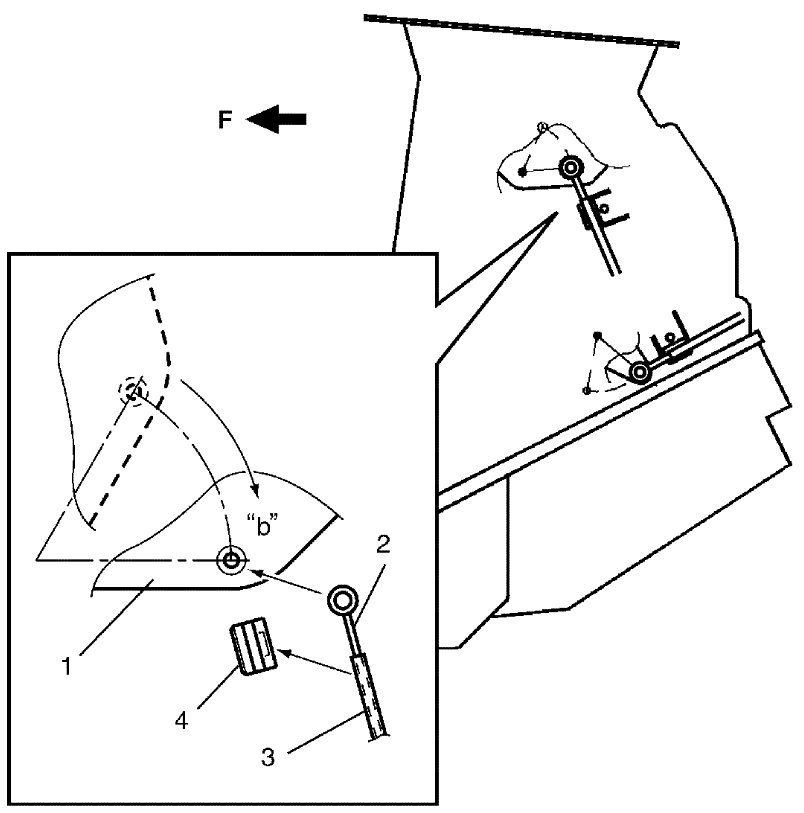 F

"b"

2

1

4

3