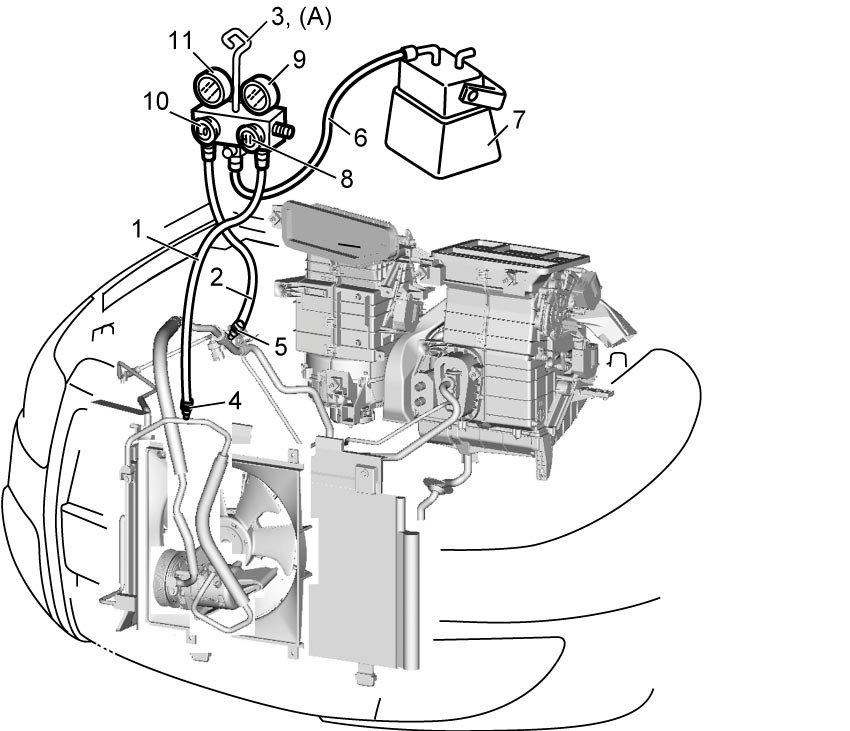 3, (A)
11
9
10
6
7
8
1
2
5
4