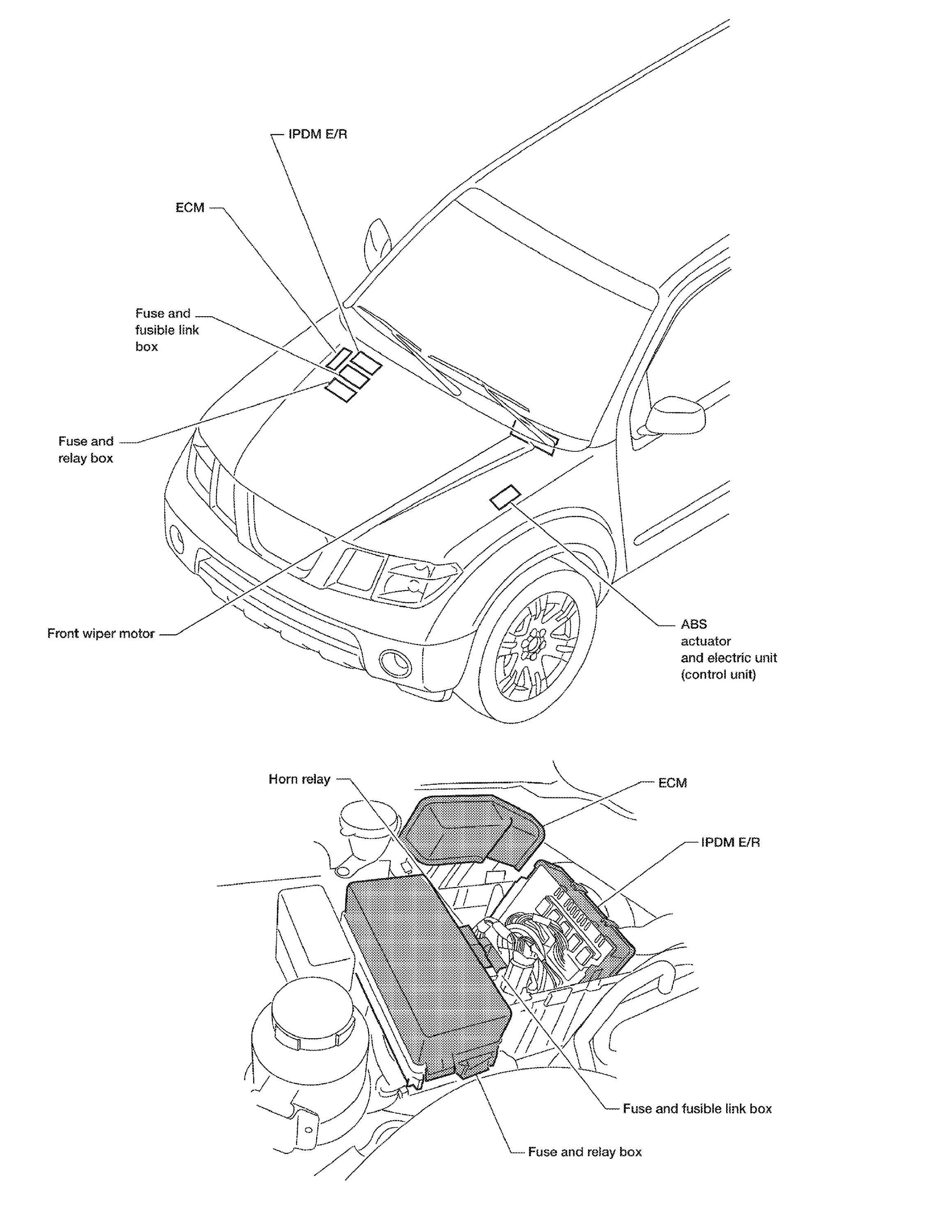 IPDM E/R

ECM

Fuse and fusible link box

Fuse and relay box

Front wiper motor

ABS actuator and electric unit (control unit)

Horn relay

ECM

IPDM E/R

Fuse and fusible link box

Fuse and relay box