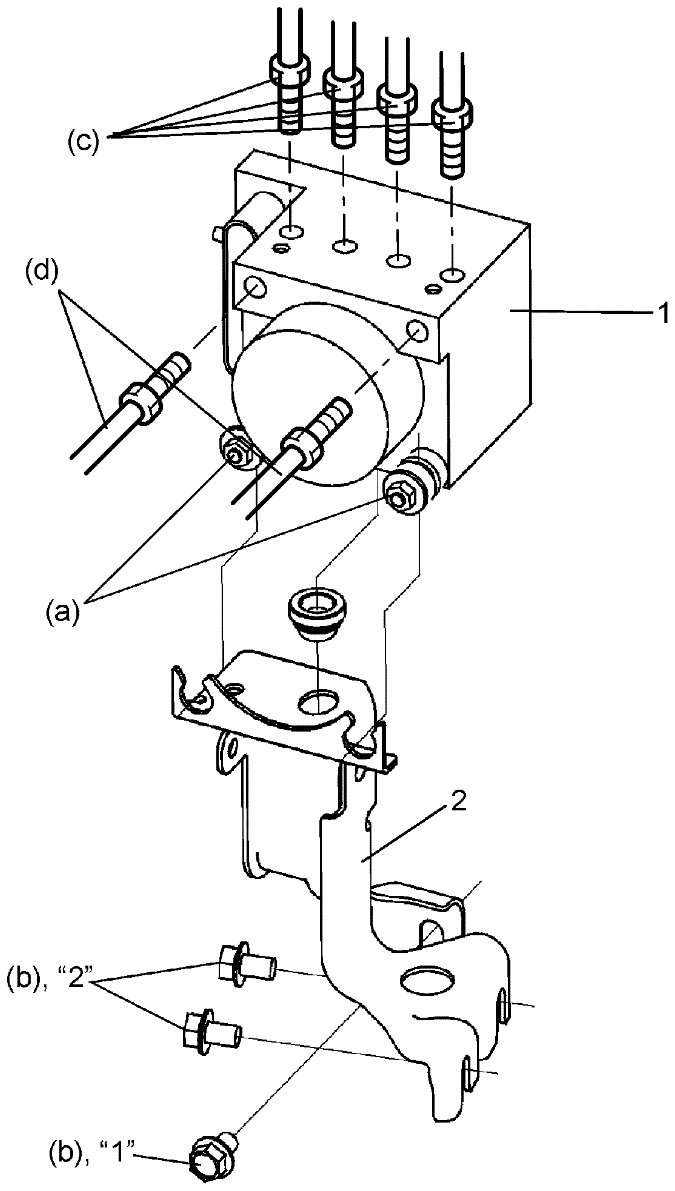 (c)
(d)
1
(a)
2
(b), “2”
(b), “1”