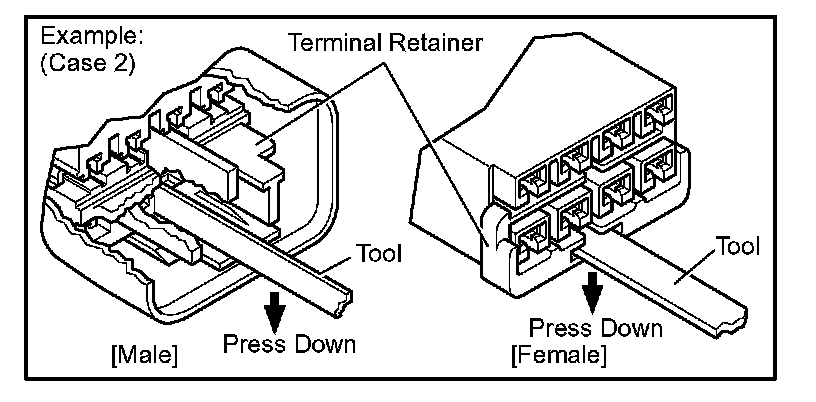 Example:
(Case 2)

Terminal Retainer

Tool

Press Down

[Male]

Tool

Press Down

[Female]