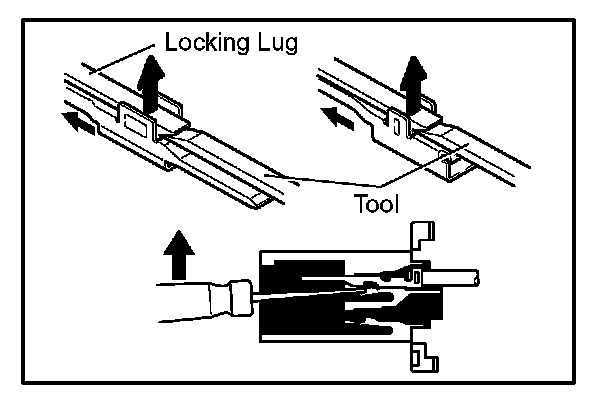 Locking Lug

Tool