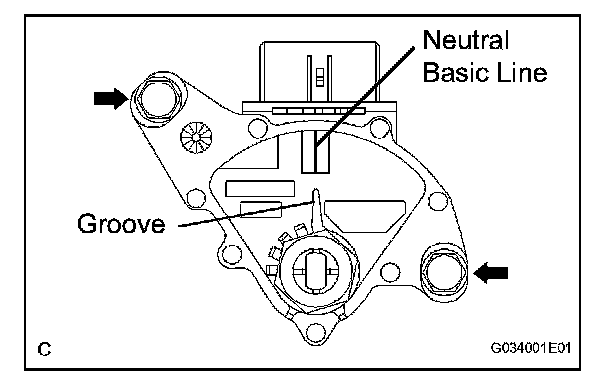 Neutral Basic Line

Groove

C

G034001E01