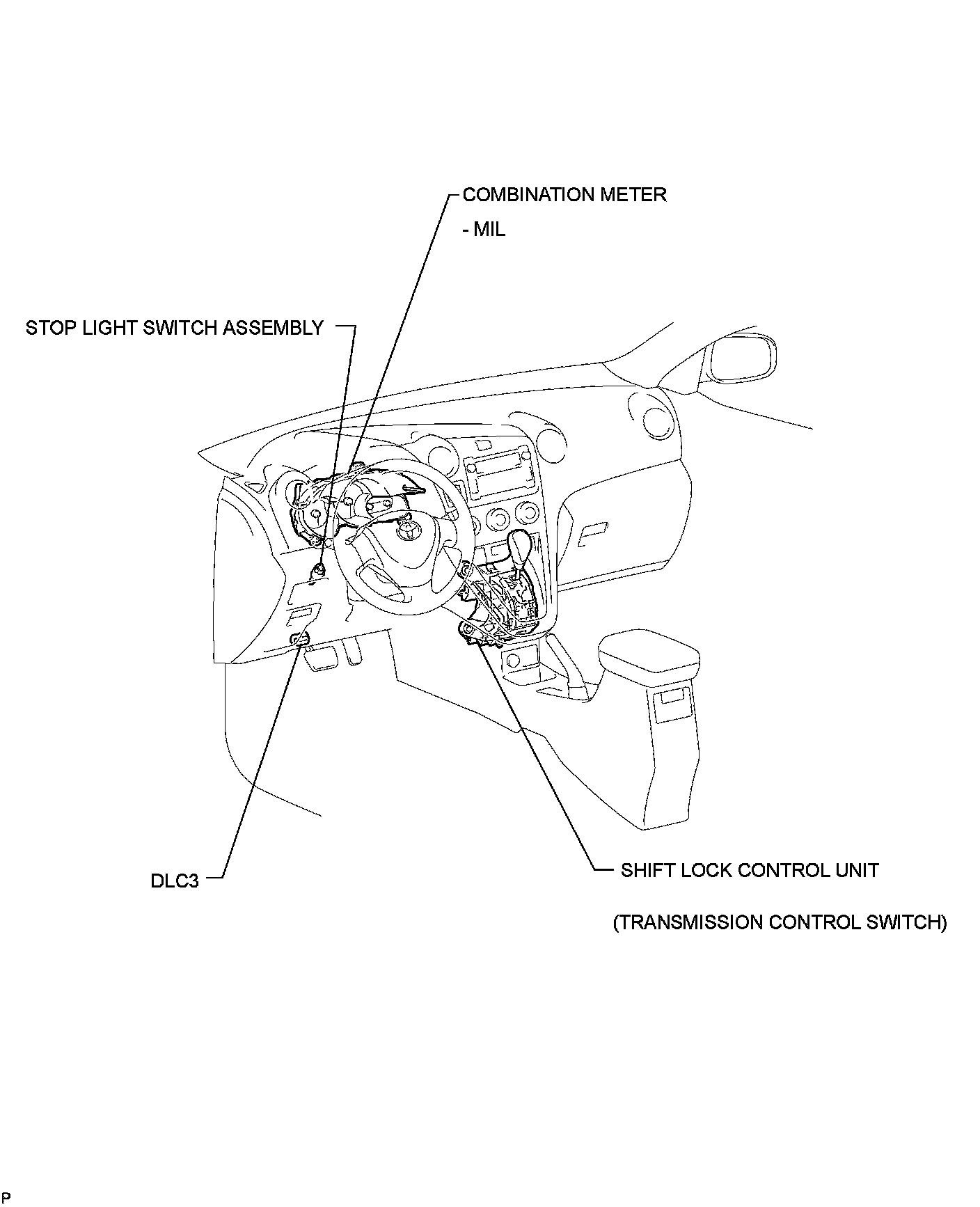 COMBINATION METER
- MIL

STOP LIGHT SWITCH ASSEMBLY

DLC3

SHIFT LOCK CONTROL UNIT

(TRANSMISSION CONTROL SWITCH)

P