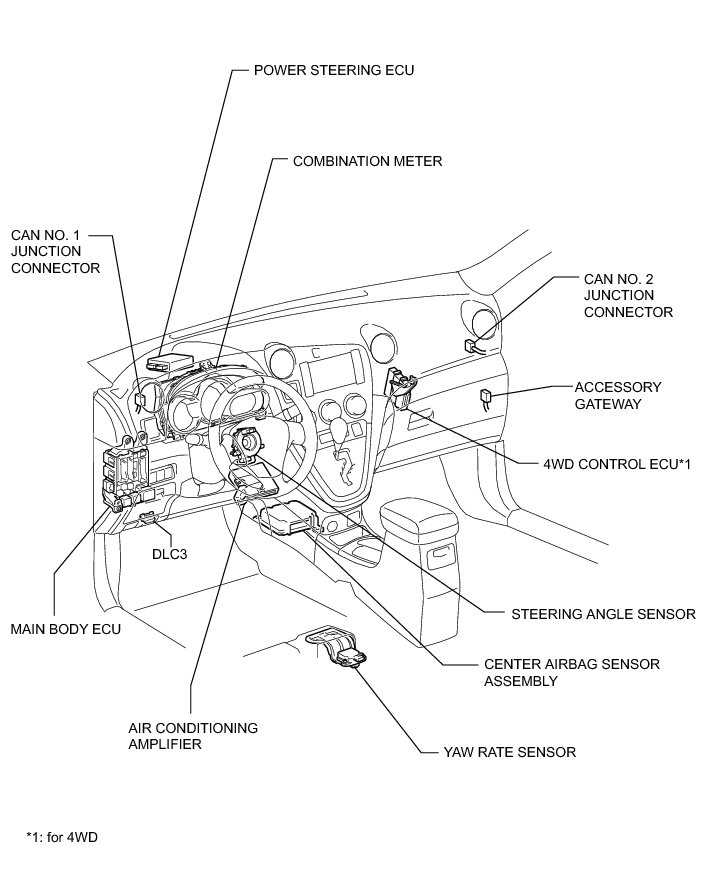 POWER STEERING ECU

COMBINATION METER

CAN NO. 1 JUNCTION CONNECTOR

CAN NO. 2 JUNCTION CONNECTOR

ACCESSORY GATEWAY

4WD CONTROL ECU*1

DLC3

MAIN BODY ECU

STEERING ANGLE SENSOR

CENTER AIRBAG SENSOR ASSEMBLY

AIR CONDITIONING AMPLIFIER

YAW RATE SENSOR

*1: for 4WD