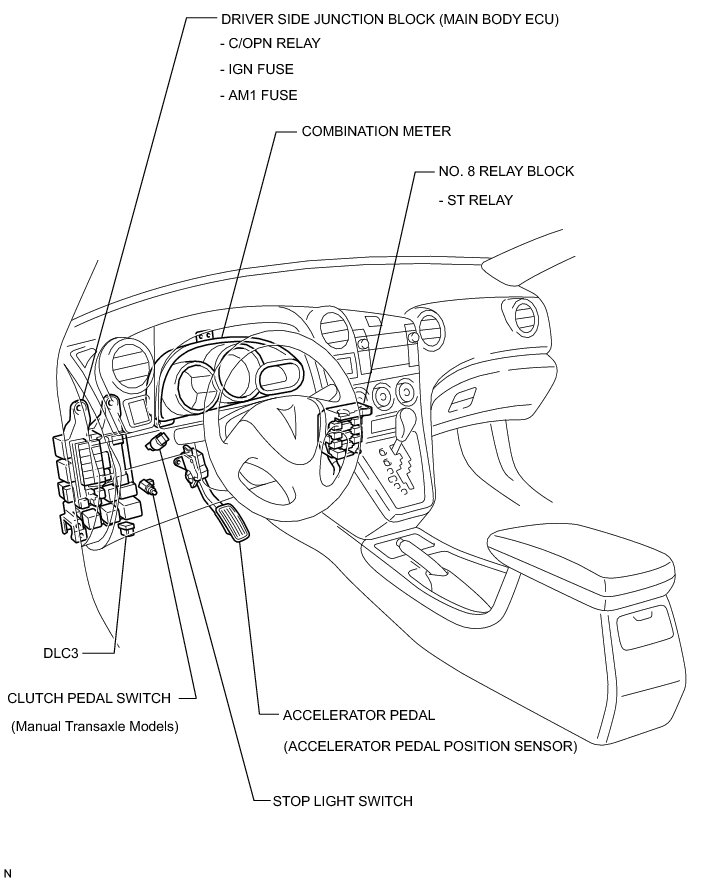 DRIVER SIDE JUNCTION BLOCK (MAIN BODY ECU)
- C/OPN RELAY
- IGN FUSE
- AM1 FUSE

COMBINATION METER

NO. 8 RELAY BLOCK
- ST RELAY

DLC3

CLUTCH PEDAL SWITCH
(Manual Transaxle Models)

ACCELERATOR PEDAL
(ACCELERATOR PEDAL POSITION SENSOR)

STOP LIGHT SWITCH

N