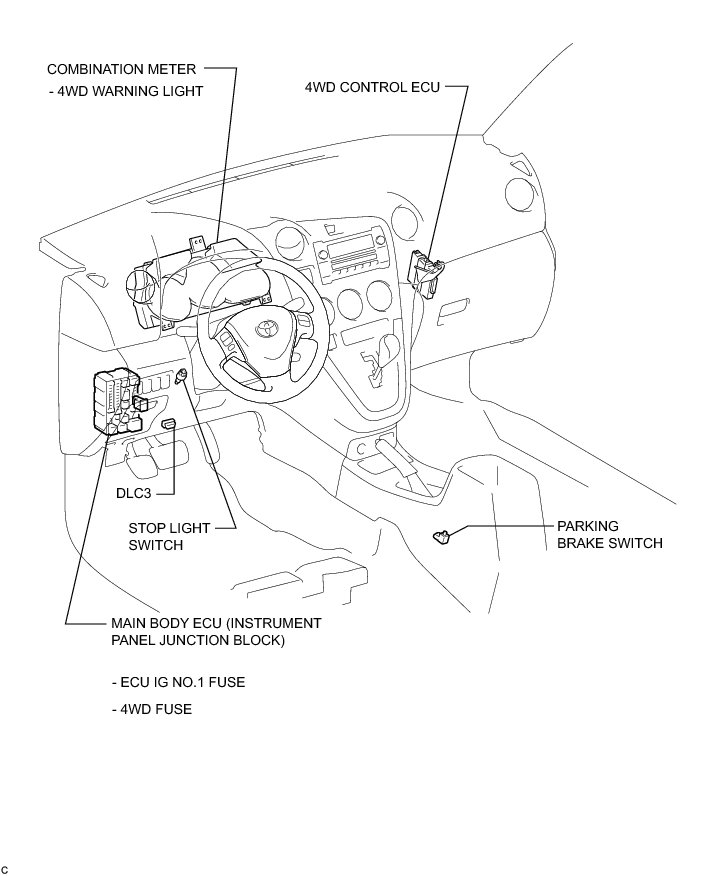 COMBINATION METER
- 4WD WARNING LIGHT

4WD CONTROL ECU

DLC3

STOP LIGHT SWITCH

PARKING BRAKE SWITCH

MAIN BODY ECU (INSTRUMENT PANEL JUNCTION BLOCK)

- ECU IG NO.1 FUSE

- 4WD FUSE

C