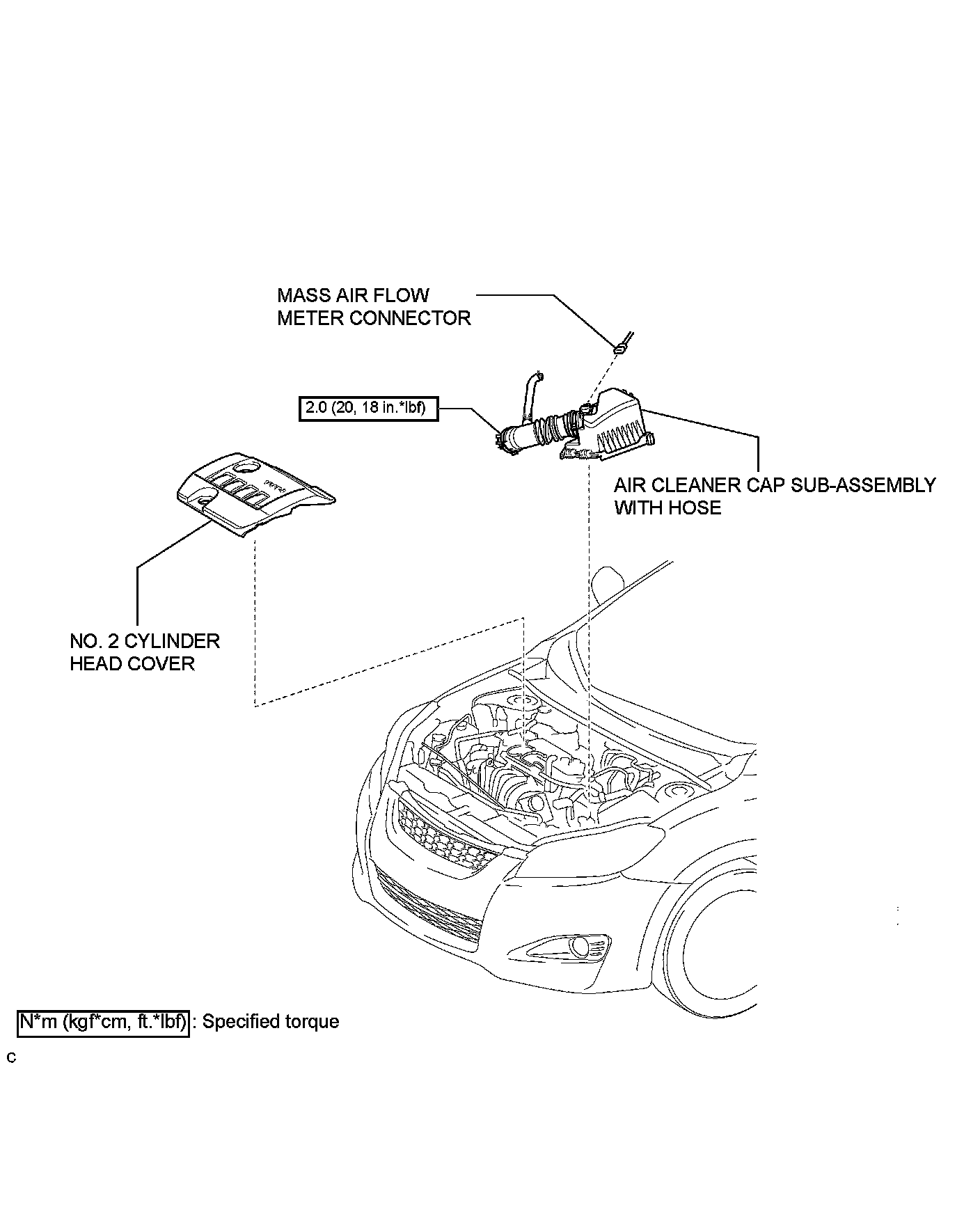 MASS AIR FLOW METER CONNECTOR

2.0 (20, 18 in.*lbf)

AIR CLEANER CAP SUB-ASSEMBLY WITH HOSE

NO. 2 CYLINDER HEAD COVER

N*m (kgf*cm, ft.*lbf) : Specified torque

C