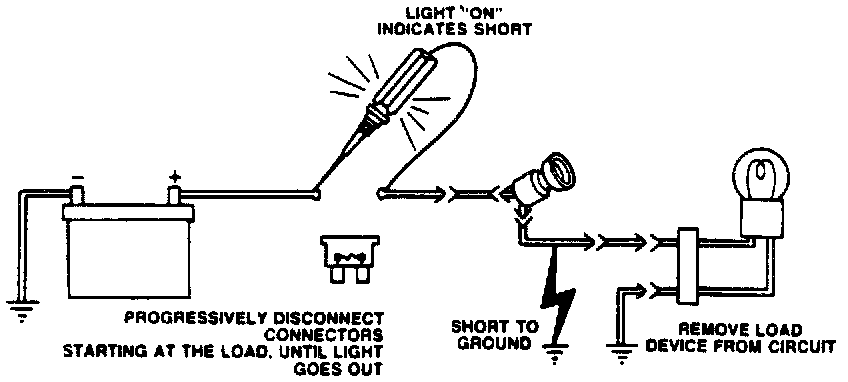 LIGHT "ON"
INDICATES SHORT

−

+

PROGRESSIVELY DISCONNECT CONNECTORS STARTING AT THE LOAD, UNTIL LIGHT GOES OUT

SHORT TO GROUND

REMOVE LOAD DEVICE FROM CIRCUIT