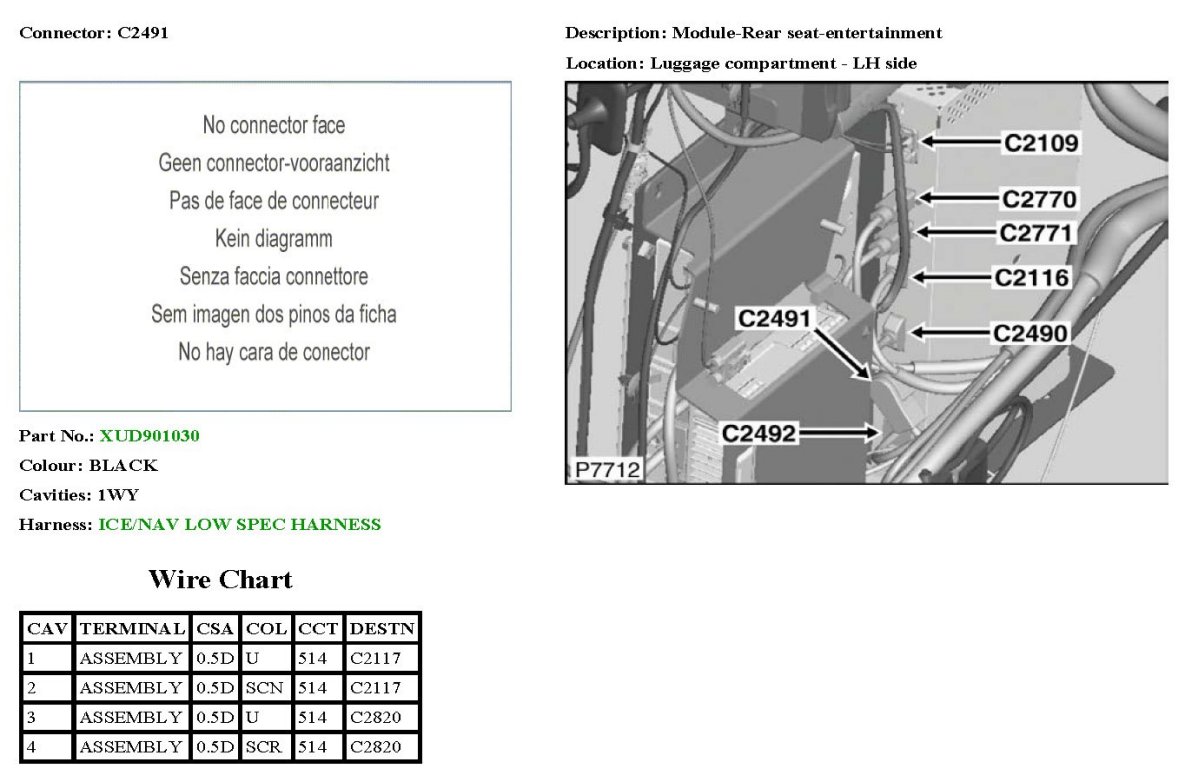 Connector: C2491

No connector face
Geen connector-vooraanzicht
Pas de face de connecteur
Kein diagramm
Senza faccia connettore
Sem imagen dos pinos da ficha
No hay cara de conector

Part No.: XUD901030
Colour: BLACK
Cavities: 1WY
Harness: ICE/NAV LOW SPEC HARNESS

Wire Chart

| CAV | TERMINAL | CSA | COL | CCT | DESTN |
|---|---|---|---|---|---|
| 1 | ASSEMBLY | 0.5D | U | 514 | C2117 |
| 2 | ASSEMBLY | 0.5D | SCN | 514 | C2117 |
| 3 | ASSEMBLY | 0.5D | U | 514 | C2820 |
| 4 | ASSEMBLY | 0.5D | SCR | 514 | C2820 |

Description: Module-Rear seat-entertainment
Location: Luggage compartment - LH side

C2109
C2770
C2771
C2116
C2491
C2490
C2492
P7712