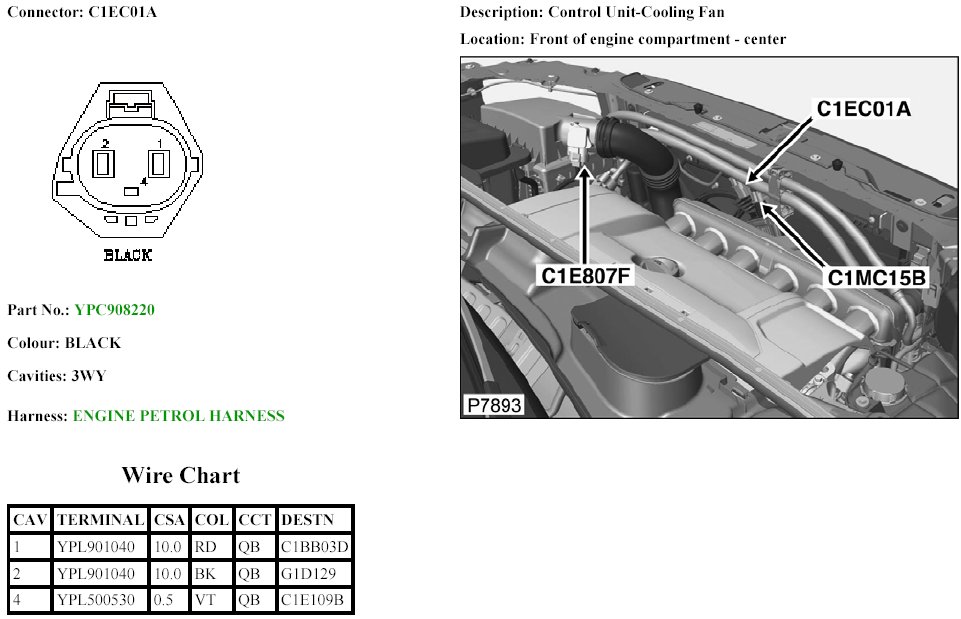 Connector: C1EC01A

2
1
4

BLACK

Part No.: YPC908220

Colour: BLACK

Cavities: 3WY

Harness: ENGINE PETROL HARNESS

Wire Chart

| CAV | TERMINAL | CSA | COL | CCT | DESTN |
|---|---|---|---|---|---|
| 1 | YPL901040 | 10.0 | RD | QB | C1BB03D |
| 2 | YPL901040 | 10.0 | BK | QB | G1D129 |
| 4 | YPL500530 | 0.5 | VT | QB | C1E109B |

Description: Control Unit-Cooling Fan

Location: Front of engine compartment - center

C1EC01A
C1E807F
C1MC15B
P7893