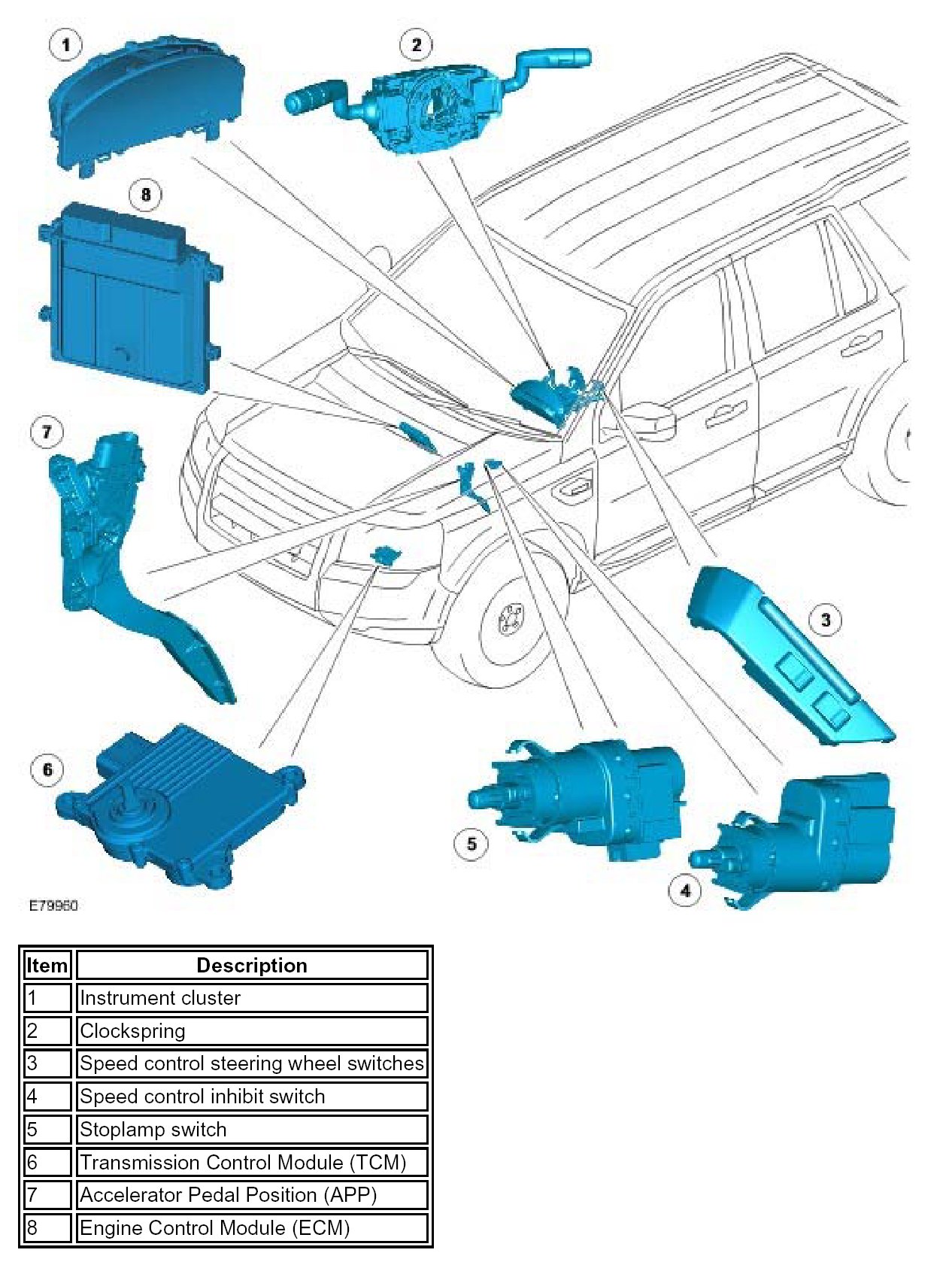 1
2
8
7
3
6
5
4
E79960

| Item | Description |
|---|---|
| 1 | Instrument cluster |
| 2 | Clockspring |
| 3 | Speed control steering wheel switches |
| 4 | Speed control inhibit switch |
| 5 | Stoplamp switch |
| 6 | Transmission Control Module (TCM) |
| 7 | Accelerator Pedal Position (APP) |
| 8 | Engine Control Module (ECM) |