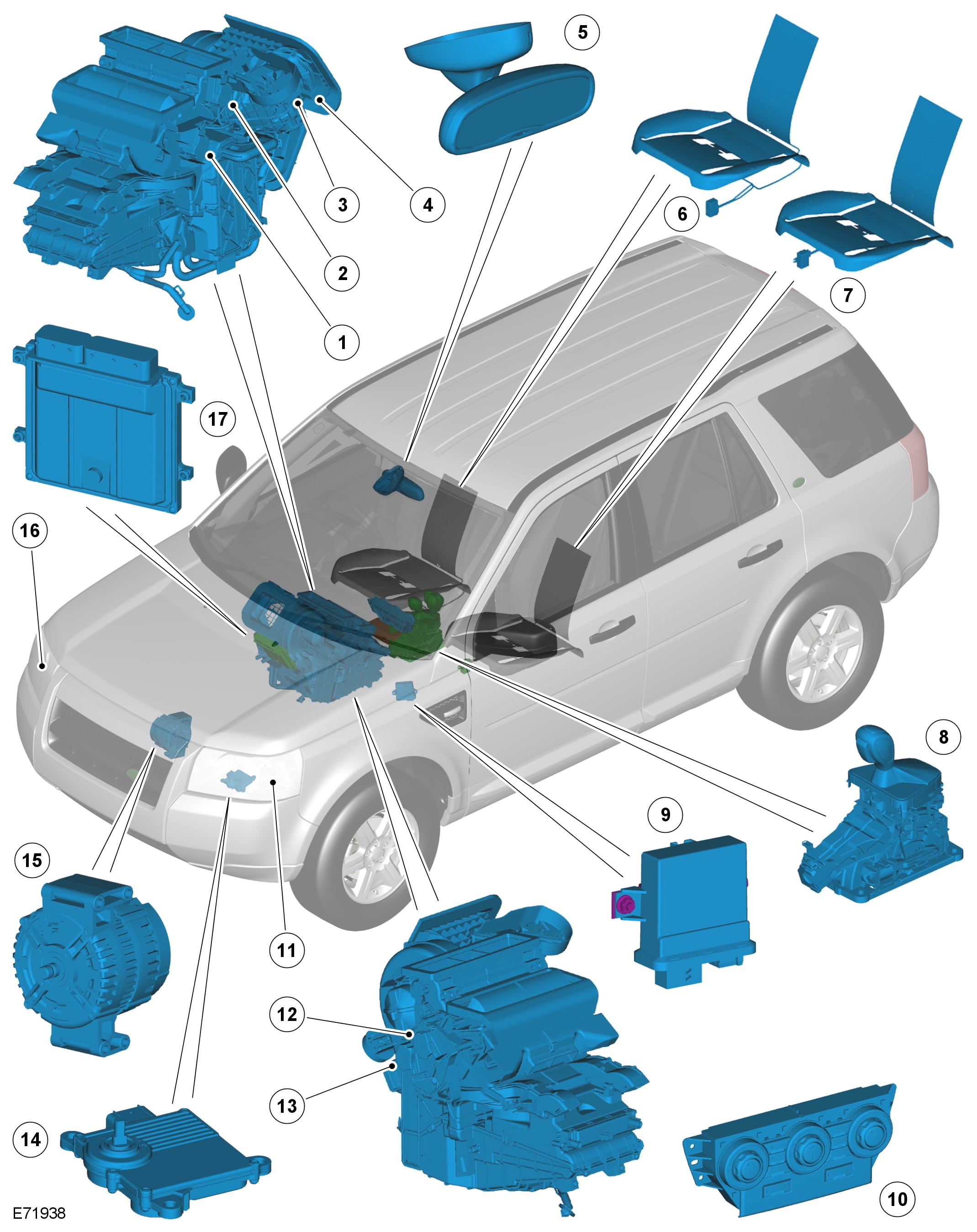 5
3
4
6
2
7
1
17
16
8
9
15
11
12
13
14
10
E71938