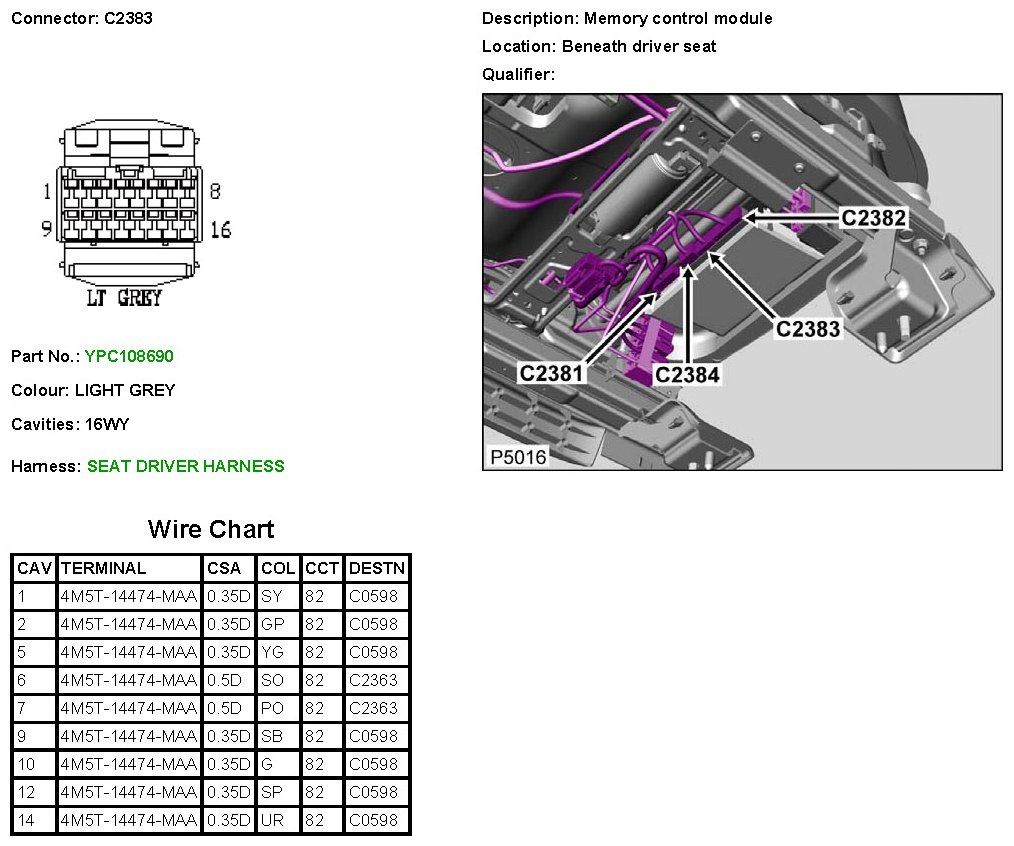 Connector: C2383

1 8
9 16
LT GREY

Part No.: YPC108690

Colour: LIGHT GREY

Cavities: 16WY

Harness: SEAT DRIVER HARNESS

Description: Memory control module

Location: Beneath driver seat

Qualifier:

C2382
C2383
C2381
C2384
P5016

Wire Chart

| CAV | TERMINAL | CSA | COL | CCT | DESTN |
|---|---|---|---|---|---|
| 1 | 4M5T-14474-MAA | 0.35D | SY | 82 | C0598 |
| 2 | 4M5T-14474-MAA | 0.35D | GP | 82 | C0598 |
| 5 | 4M5T-14474-MAA | 0.35D | YG | 82 | C0598 |
| 6 | 4M5T-14474-MAA | 0.5D | SO | 82 | C2363 |
| 7 | 4M5T-14474-MAA | 0.5D | PO | 82 | C2363 |
| 9 | 4M5T-14474-MAA | 0.35D | SB | 82 | C0598 |
| 10 | 4M5T-14474-MAA | 0.35D | G | 82 | C0598 |
| 12 | 4M5T-14474-MAA | 0.35D | SP | 82 | C0598 |
| 14 | 4M5T-14474-MAA | 0.35D | UR | 82 | C0598 |