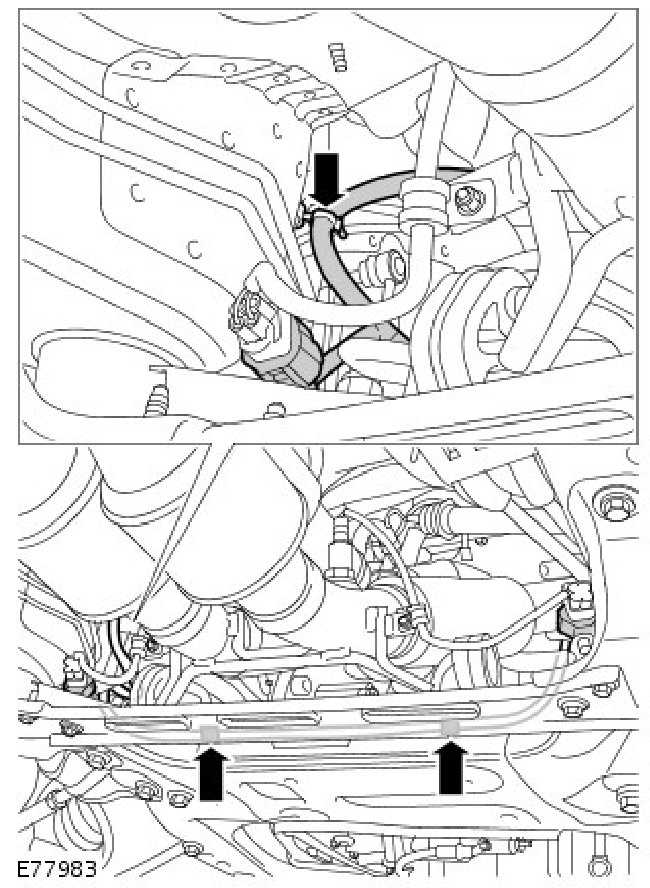 E77983