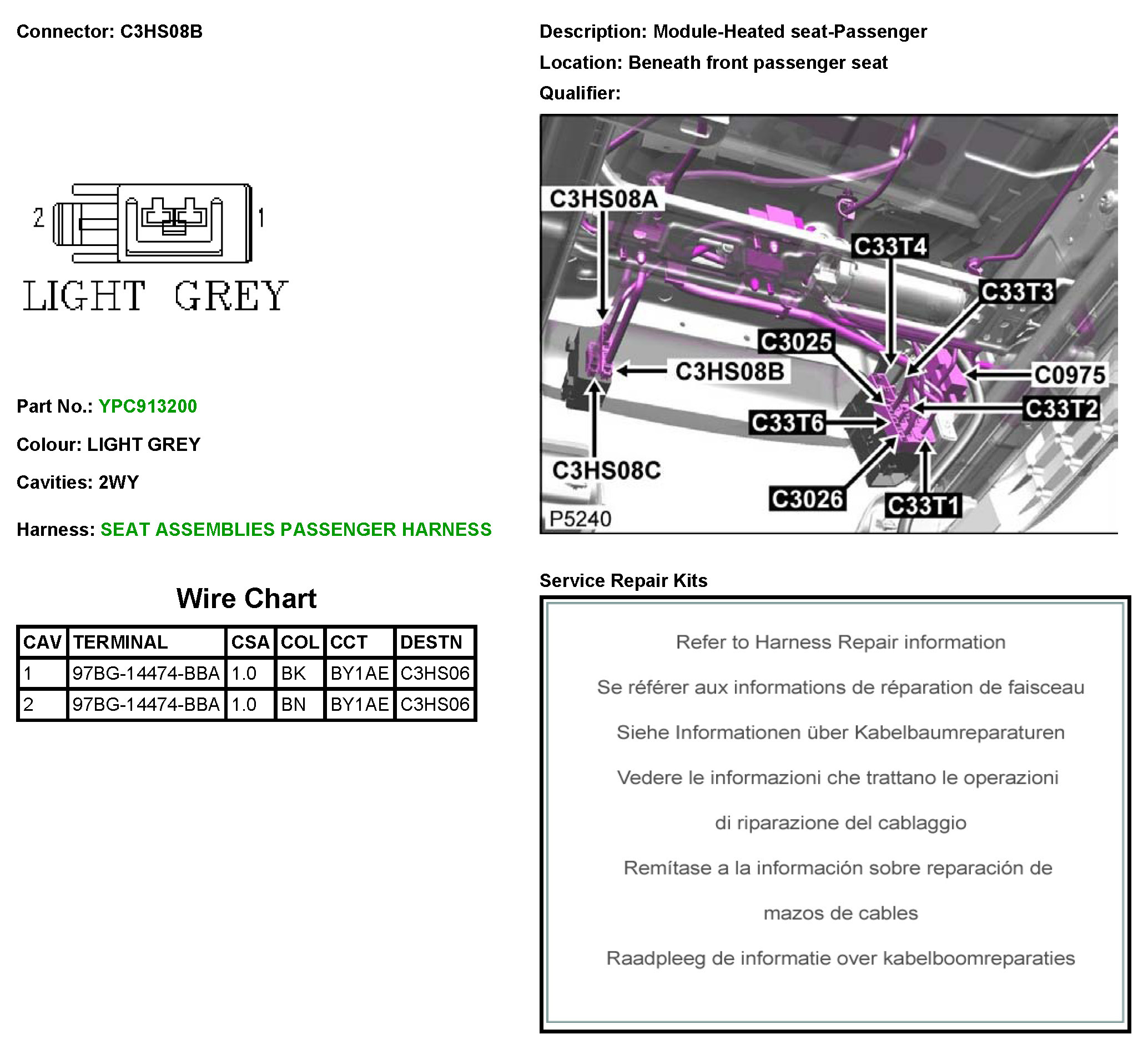 Connector: C3HS08B

2 1

LIGHT GREY

Part No.: YPC913200

Colour: LIGHT GREY

Cavities: 2WY

Harness: SEAT ASSEMBLIES PASSENGER HARNESS

Wire Chart

| CAV | TERMINAL | CSA | COL | CCT | DESTN |
|---|---|---|---|---|---|
| 1 | 97BG-14474-BBA | 1.0 | BK | BY1AE | C3HS06 |
| 2 | 97BG-14474-BBA | 1.0 | BN | BY1AE | C3HS06 |

Description: Module-Heated seat-Passenger

Location: Beneath front passenger seat

Qualifier:

C3HS08A
C33T4
C33T3
C3025
C3HS08B
C0975
C33T2
C33T6
C3HS08C
C3026
C33T1
P5240

Service Repair Kits

Refer to Harness Repair information

Se référer aux informations de réparation de faisceau

Siehe Informationen über Kabelbaumreparaturen

Vedere le informazioni che trattano le operazioni di riparazione del cablaggio

Remítase a la información sobre reparación de mazos de cables

Raadpleeg de informatie over kabelboomreparaties