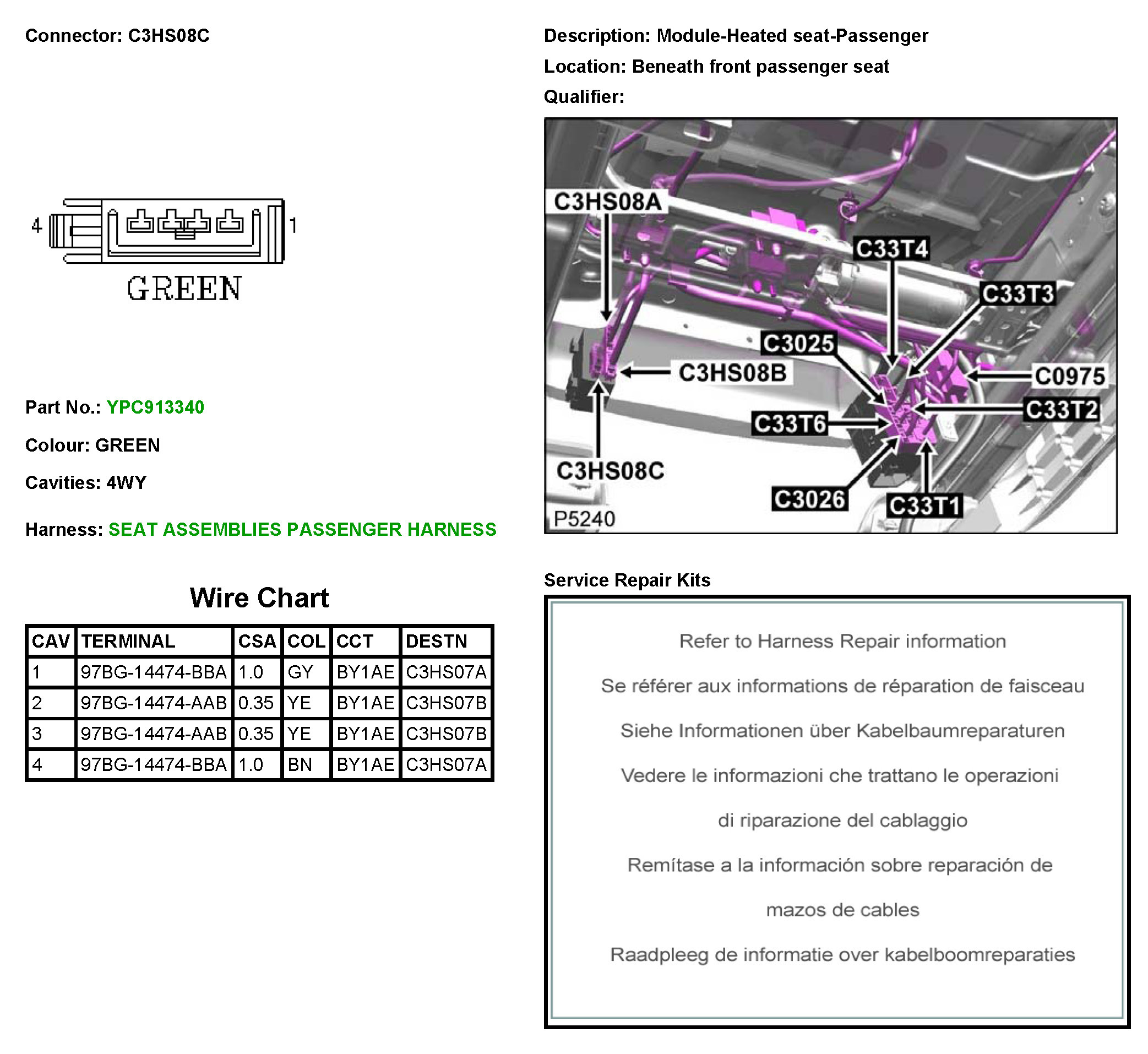 Connector: C3HS08C

4 1

GREEN

Part No.: YPC913340

Colour: GREEN

Cavities: 4WY

Harness: SEAT ASSEMBLIES PASSENGER HARNESS

Wire Chart

| CAV | TERMINAL | CSA | COL | CCT | DESTN |
|---|---|---|---|---|---|
| 1 | 97BG-14474-BBA | 1.0 | GY | BY1AE | C3HS07A |
| 2 | 97BG-14474-AAB | 0.35 | YE | BY1AE | C3HS07B |
| 3 | 97BG-14474-AAB | 0.35 | YE | BY1AE | C3HS07B |
| 4 | 97BG-14474-BBA | 1.0 | BN | BY1AE | C3HS07A |

Description: Module-Heated seat-Passenger

Location: Beneath front passenger seat

Qualifier:

C3HS08A
C33T4
C33T3
C3025
C3HS08B
C0975
C33T2
C33T6
C3HS08C
C3026
C33T1
P5240

Service Repair Kits

Refer to Harness Repair information

Se référer aux informations de réparation de faisceau

Siehe Informationen über Kabelbaumreparaturen

Vedere le informazioni che trattano le operazioni di riparazione del cablaggio

Remítase a la información sobre reparación de mazos de cables

Raadpleeg de informatie over kabelboomreparaties