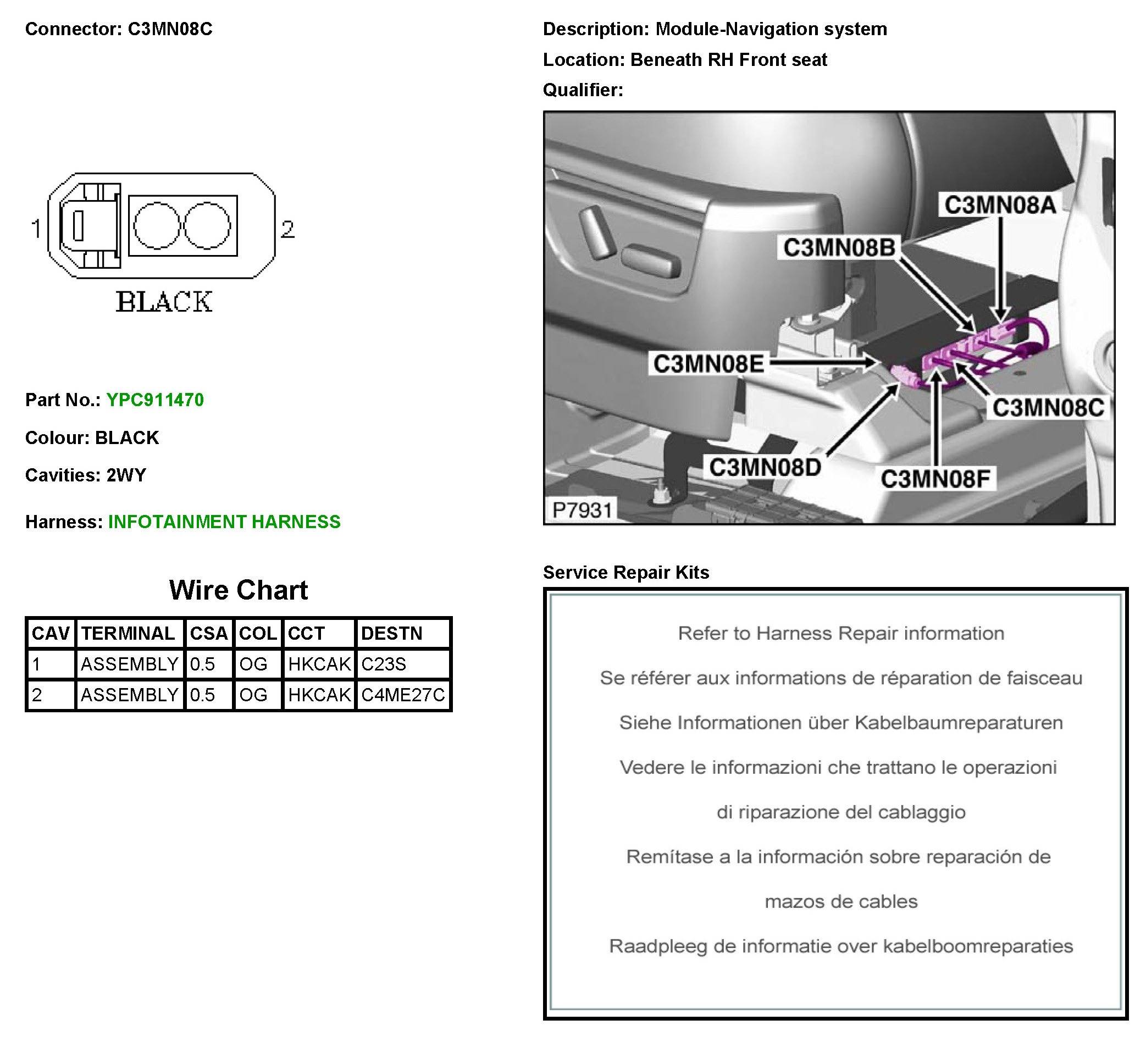 Connector: C3MN08C

1 2

BLACK

Part No.: YPC911470

Colour: BLACK

Cavities: 2WY

Harness: INFOTAINMENT HARNESS

Wire Chart

| CAV | TERMINAL | CSA | COL | CCT | DESTN |
|---|---|---|---|---|---|
| 1 | ASSEMBLY | 0.5 | OG | HKCAK | C23S |
| 2 | ASSEMBLY | 0.5 | OG | HKCAK | C4ME27C |

Description: Module-Navigation system

Location: Beneath RH Front seat

Qualifier:

C3MN08A
C3MN08B
C3MN08E
C3MN08C
C3MN08D
C3MN08F
P7931

Service Repair Kits

Refer to Harness Repair information

Se référer aux informations de réparation de faisceau

Siehe Informationen über Kabelbaumreparaturen

Vedere le informazioni che trattano le operazioni

di riparazione del cablaggio

Remítase a la información sobre reparación de

mazos de cables

Raadpleeg de informatie over kabelboomreparaties