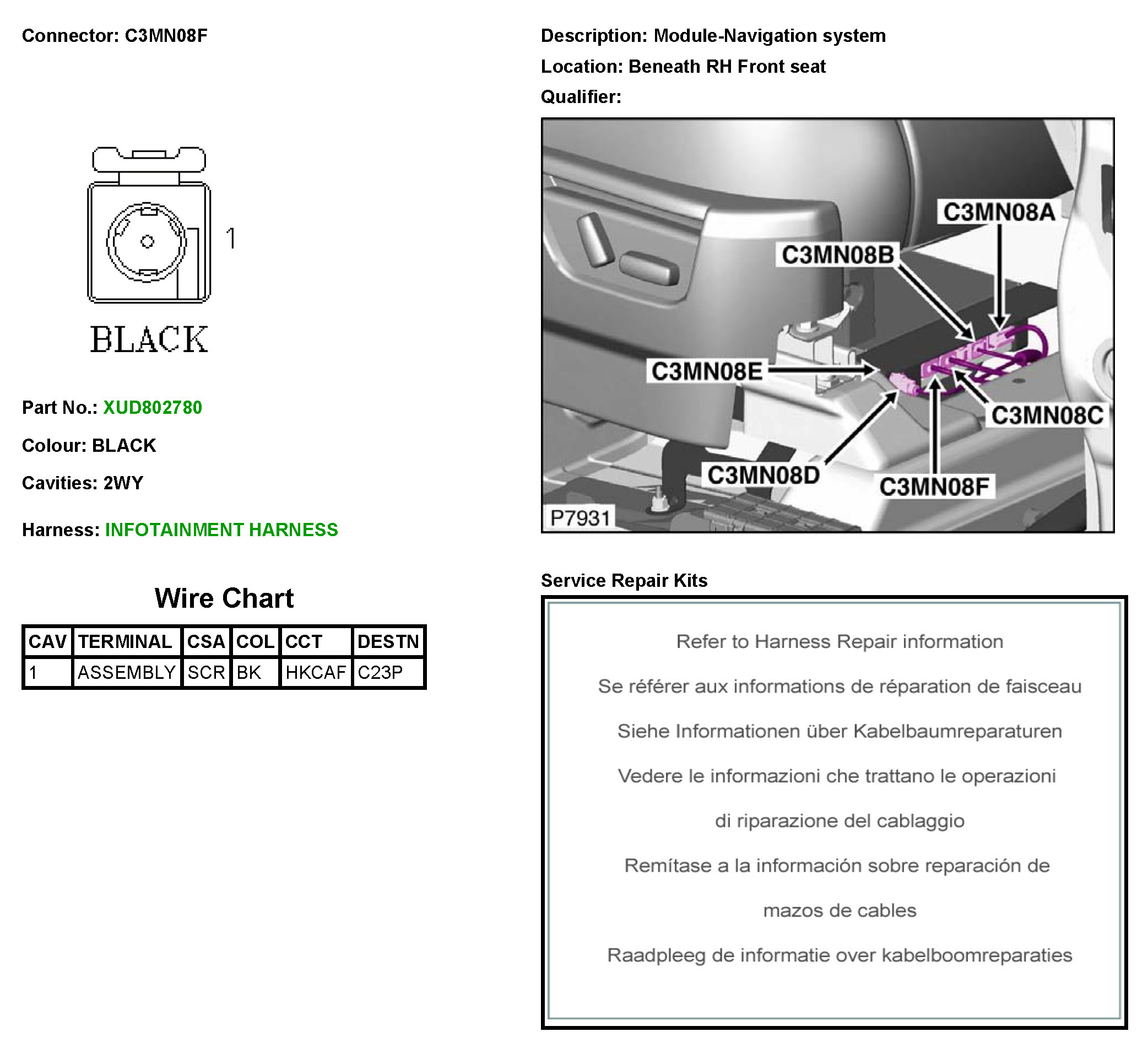 Connector: C3MN08F

1

BLACK

Part No.: XUD802780

Colour: BLACK

Cavities: 2WY

Harness: INFOTAINMENT HARNESS

Wire Chart

| CAV | TERMINAL | CSA | COL | CCT | DESTN |
|---|---|---|---|---|---|
| 1 | ASSEMBLY | SCR | BK | HKCAF | C23P |

Description: Module-Navigation system

Location: Beneath RH Front seat

Qualifier:

C3MN08A
C3MN08B
C3MN08E
C3MN08C
C3MN08D
C3MN08F
P7931

Service Repair Kits

Refer to Harness Repair information

Se référer aux informations de réparation de faisceau

Siehe Informationen über Kabelbaumreparaturen

Vedere le informazioni che trattano le operazioni di riparazione del cablaggio

Remítase a la información sobre reparación de mazos de cables

Raadpleeg de informatie over kabelboomreparaties