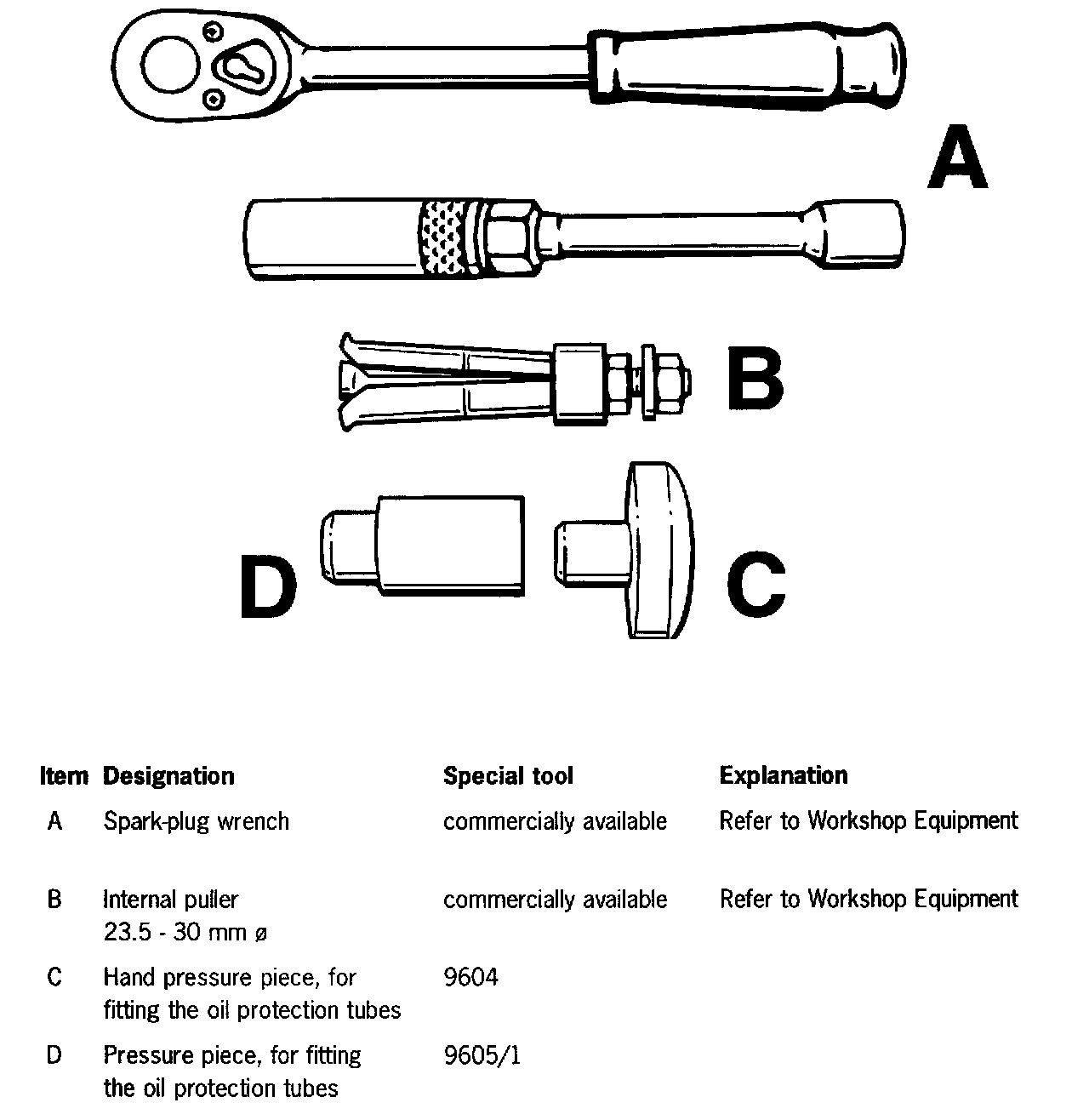 A

B

D

C

| Item | Designation | Special tool | Explanation |
|---|---|---|---|
| A | Spark-plug wrench | commercially available | Refer to Workshop Equipment |
| B | Internal puller 23.5 - 30 mm ø | commercially available | Refer to Workshop Equipment |
| C | Hand pressure piece, for fitting the oil protection tubes | 9604 | |
| D | Pressure piece, for fitting the oil protection tubes | 9605/1 | |