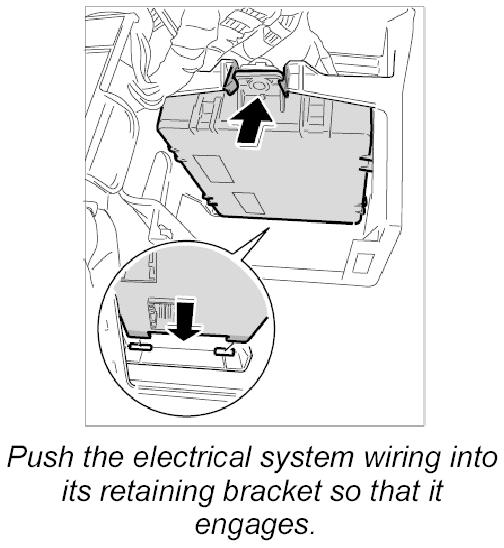 Push the electrical system wiring into its retaining bracket so that it engages.