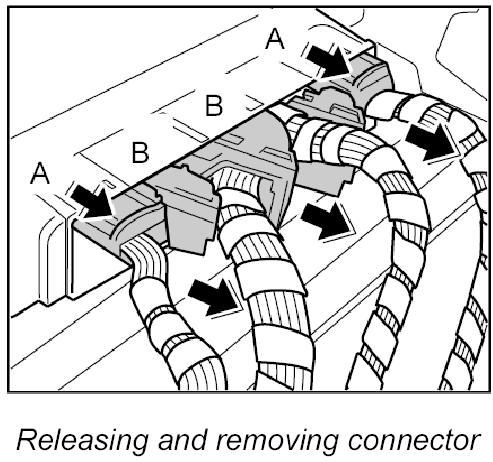 A
B
B
A

Releasing and removing connector