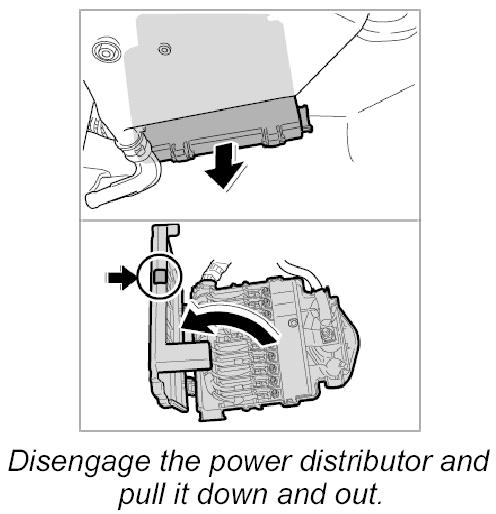 Disengage the power distributor and pull it down and out.