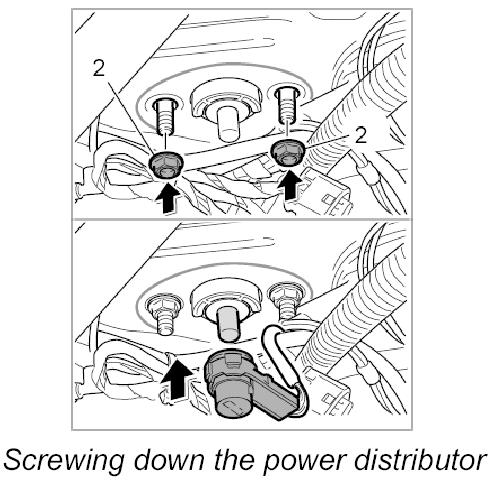 2

2

Screwing down the power distributor