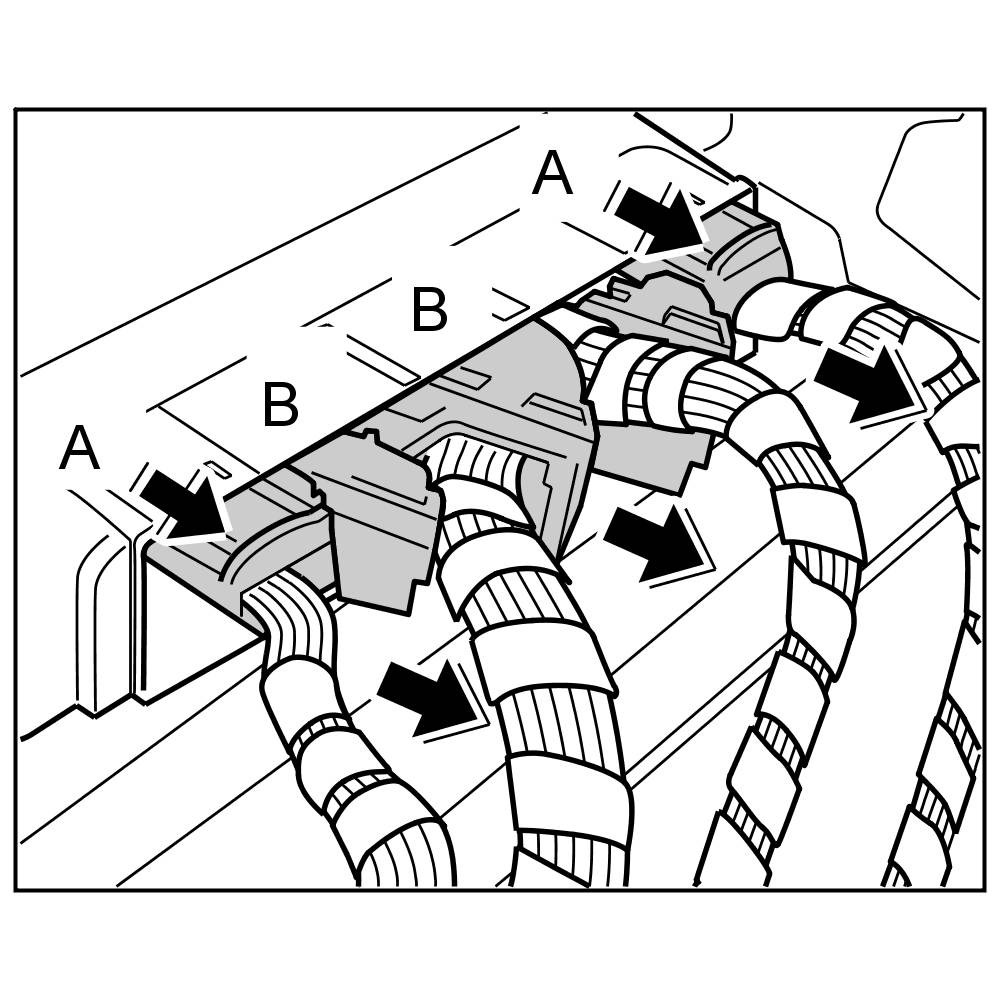 A
B
B
A