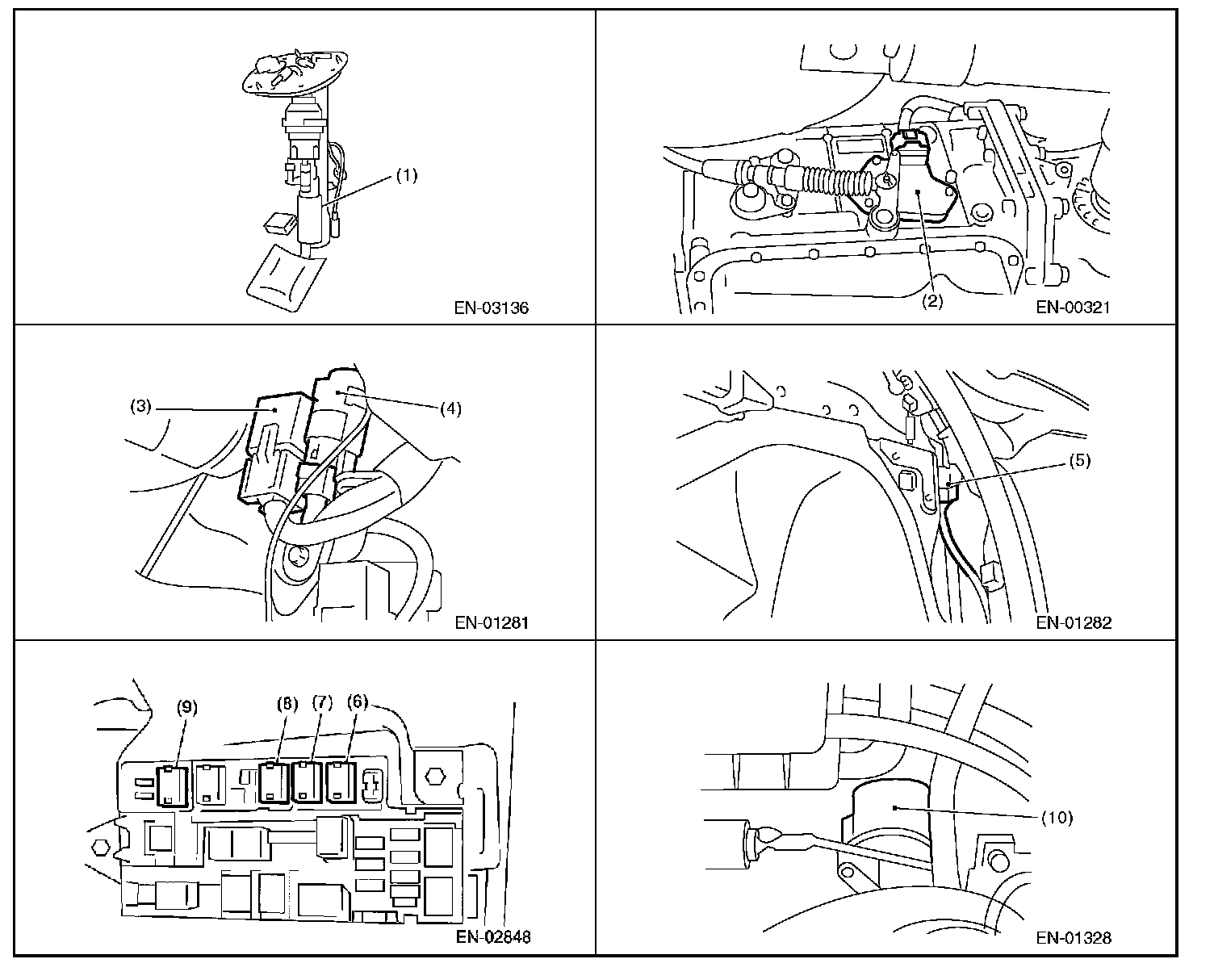 (1)

EN-03136

(2)

EN-00321

(3)

(4)

EN-01281

(5)

EN-01282

(9)

(8)

(7)

(6)

EN-02848

(10)

EN-01328