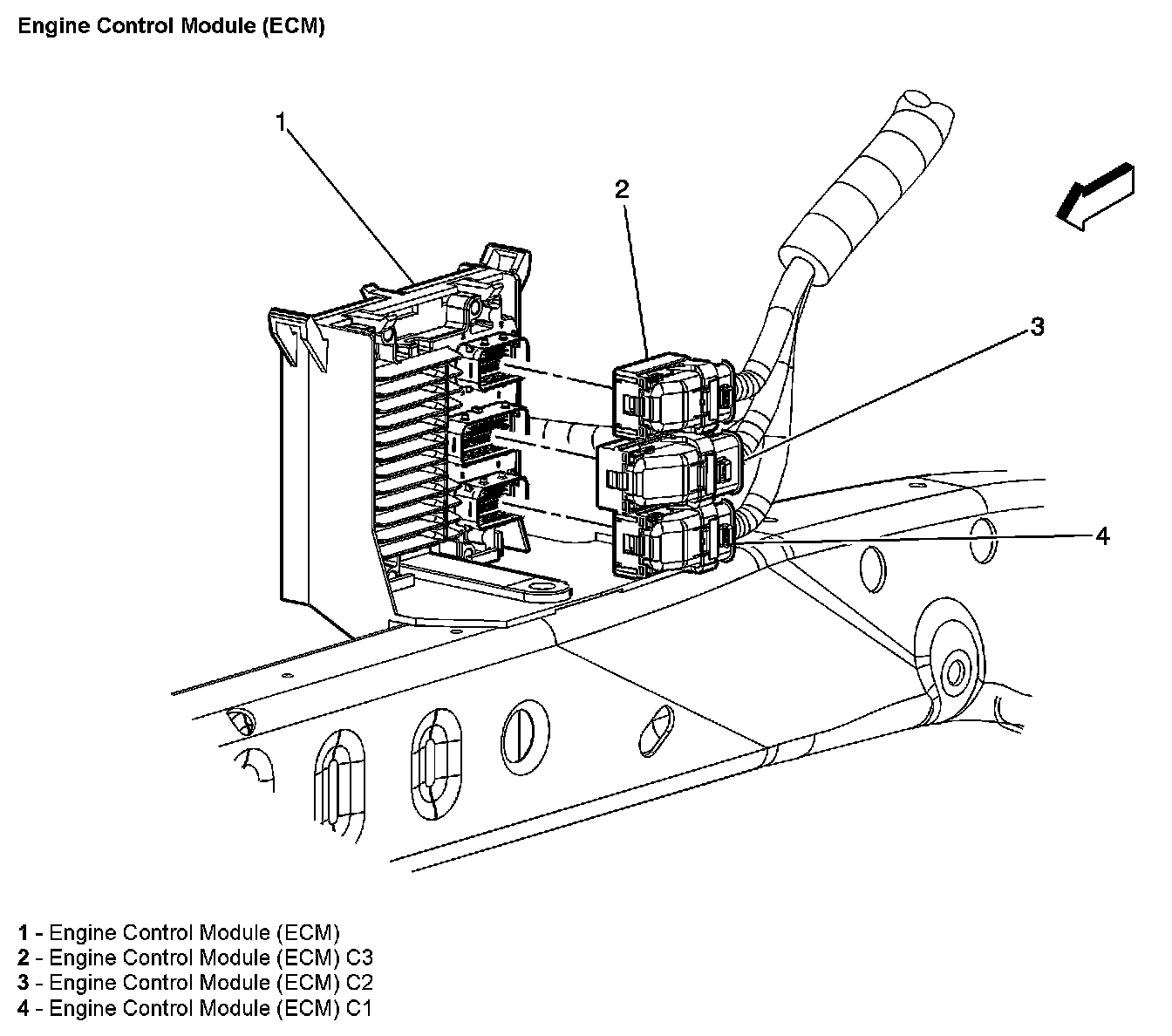 Engine Control Module (ECM)

1

2

3

4

1 - Engine Control Module (ECM)
2 - Engine Control Module (ECM) C3
3 - Engine Control Module (ECM) C2
4 - Engine Control Module (ECM) C1