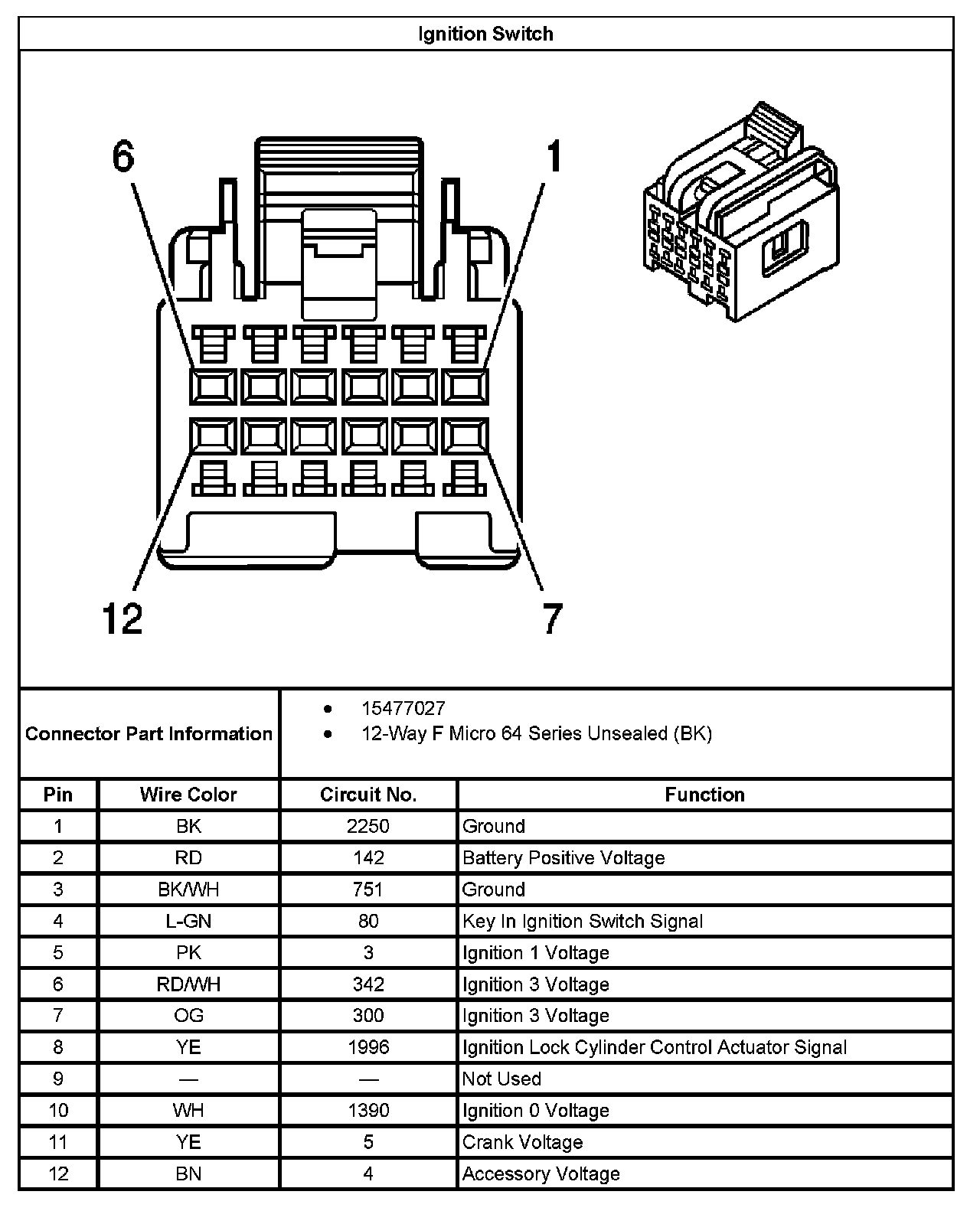 Ignition Switch

6
1
12
7

Connector Part Information
• 15477027
• 12-Way F Micro 64 Series Unsealed (BK)

| Pin | Wire Color | Circuit No. | Function |
|---|---|---|---|
| 1 | BK | 2250 | Ground |
| 2 | RD | 142 | Battery Positive Voltage |
| 3 | BK/WH | 751 | Ground |
| 4 | L-GN | 80 | Key In Ignition Switch Signal |
| 5 | PK | 3 | Ignition 1 Voltage |
| 6 | RD/WH | 342 | Ignition 3 Voltage |
| 7 | OG | 300 | Ignition 3 Voltage |
| 8 | YE | 1996 | Ignition Lock Cylinder Control Actuator Signal |
| 9 | — | — | Not Used |
| 10 | WH | 1390 | Ignition 0 Voltage |
| 11 | YE | 5 | Crank Voltage |
| 12 | BN | 4 | Accessory Voltage |