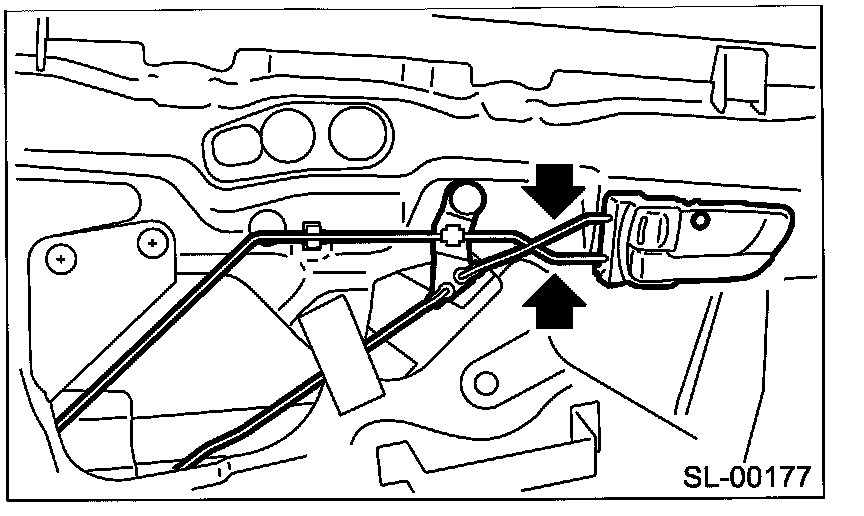 SL-00177