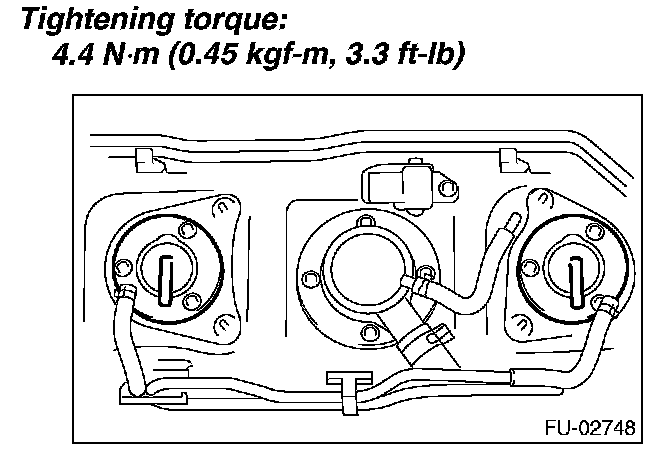 Tightening torque:
4.4 N·m (0.45 kgf-m, 3.3 ft-lb)

FU-02748