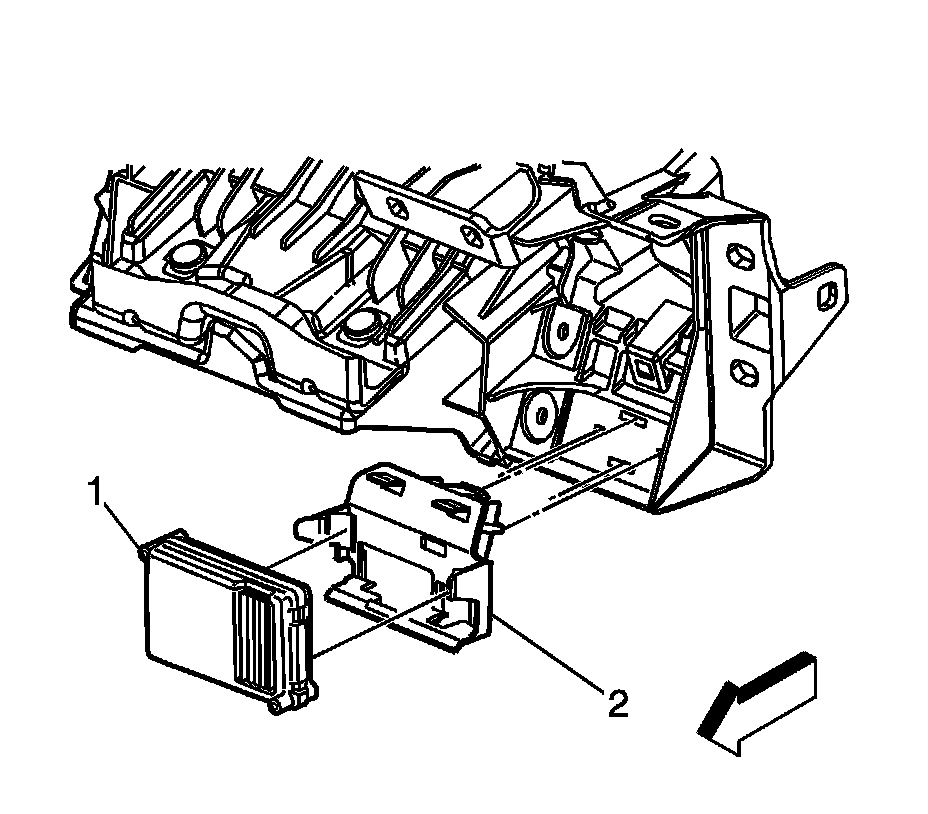 1

2