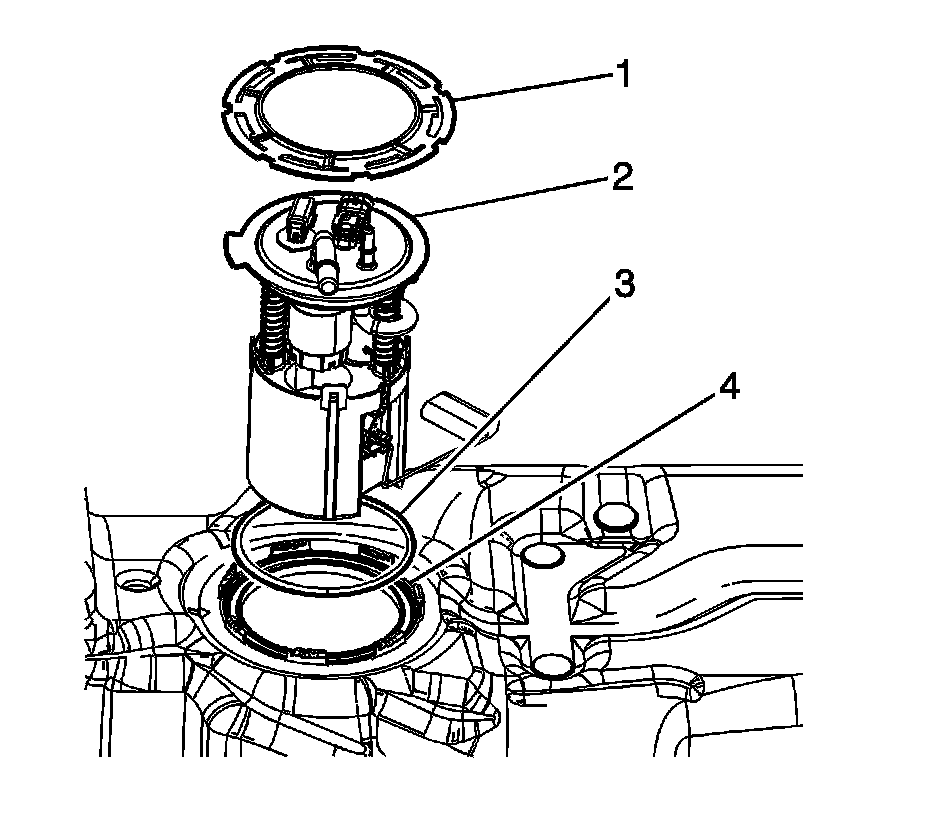 1
2
3
4